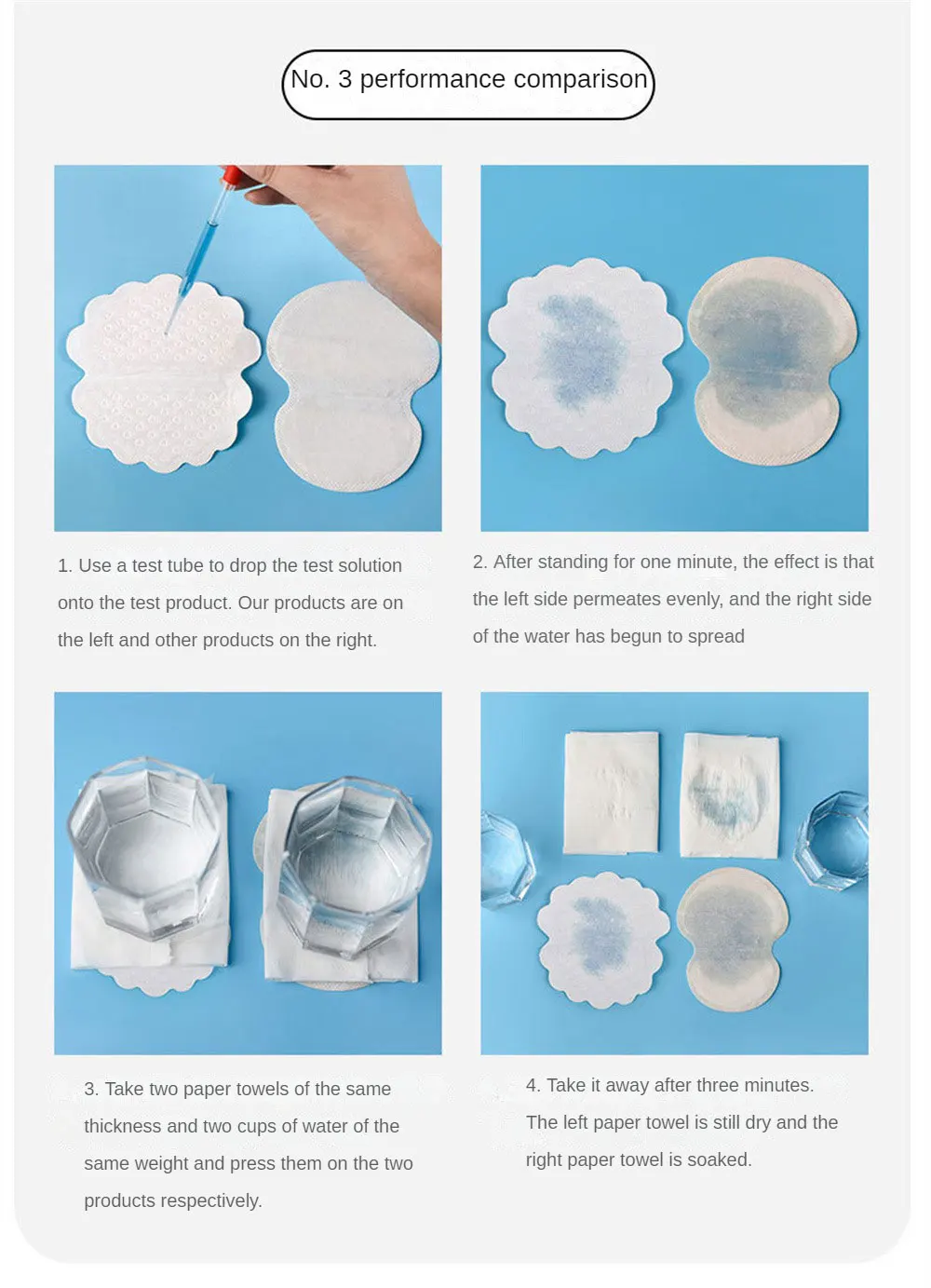 No. 3 performance comparison

1. Use a test tube to drop the test solution onto the test product. Our products are on the left and other products on the right.

2. After standing for one minute, the effect is that the left side permeates evenly, and the right side of the water has begun to spread

3. Take two paper towels of the same thickness and two cups of water of the same weight and press them on the two products respectively.

4. Take it away after three minutes. The left paper towel is still dry and the right paper towel is soaked.