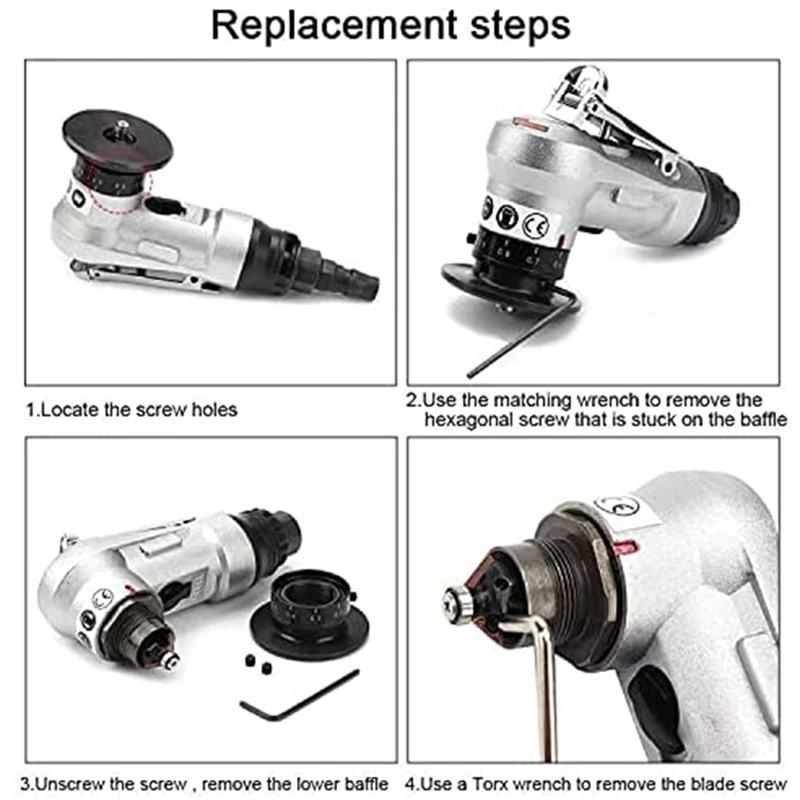 Replacement steps

1.Locate the screw holes

2.Use the matching wrench to remove the hexagonal screw that is stuck on the baffle

3.Unscrew the screw , remove the lower baffle

4.Use a Torx wrench to remove the blade screw