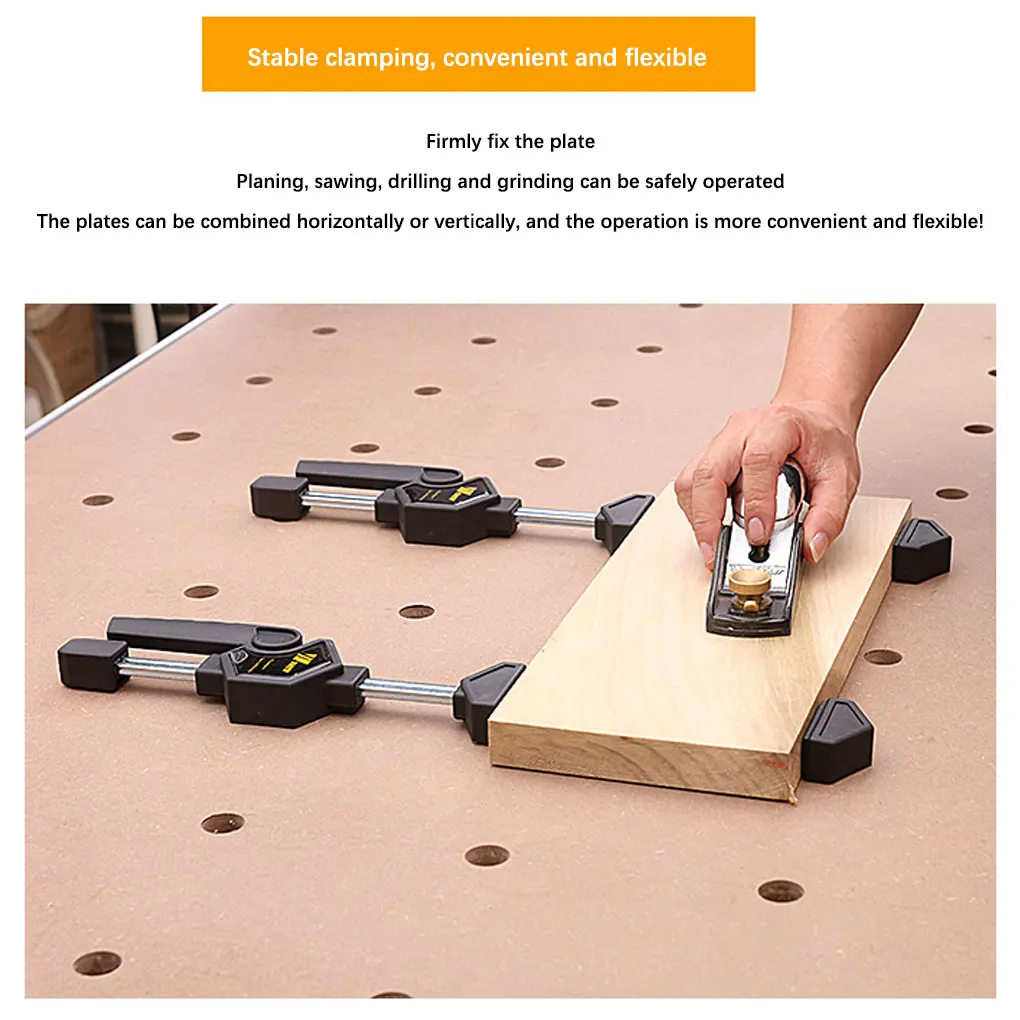 Stable clamping, convenient and flexible

Firmly fix the plate

Planing, sawing, drilling and grinding can be safely operated

The plates can be combined horizontally or vertically, and the operation is more convenient and flexible!