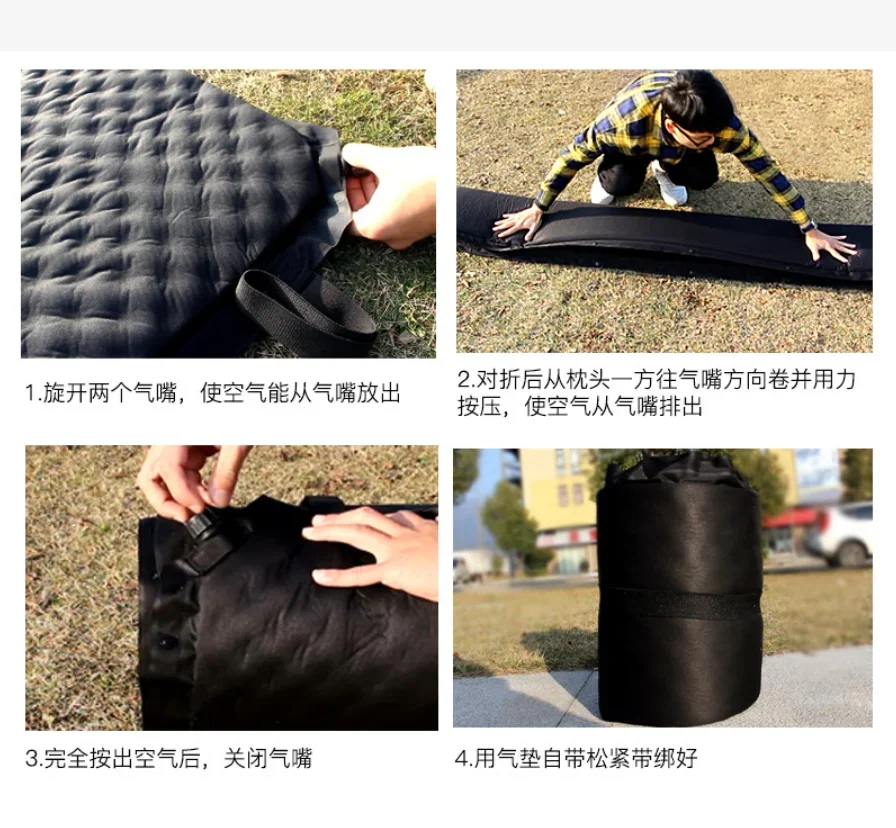 1.旋开两个气嘴，使空气能从气嘴放出

2.对折后从枕头一方往气嘴方向卷并用力按压，使空气从气嘴排出

3.完全按出空气后，关闭气嘴

4.用气垫自带松紧带绑好