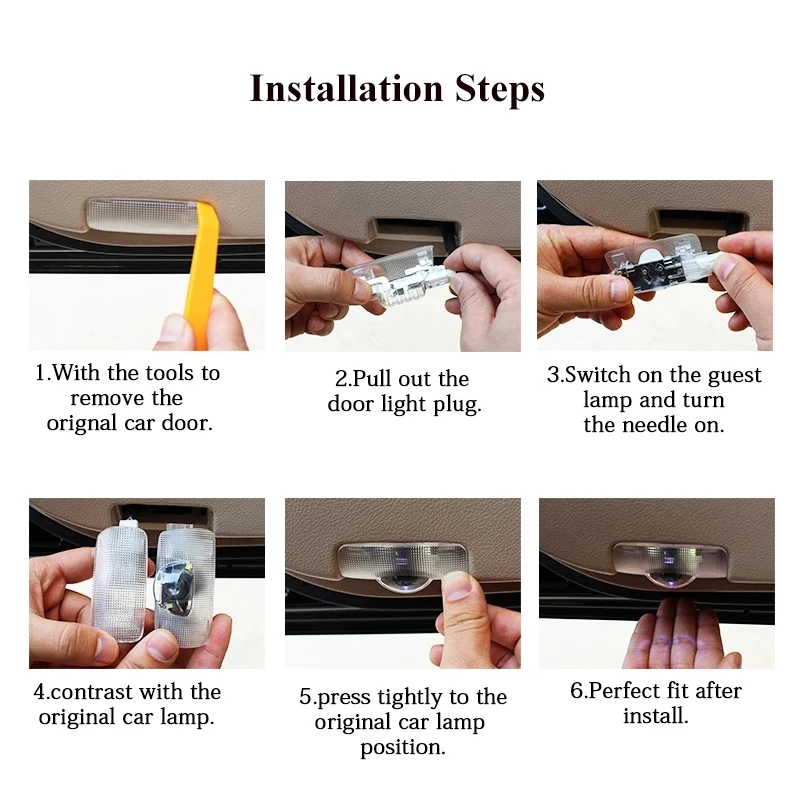 Installation Steps

1.With the tools to remove the orignal car door.

2.Pull out the door light plug.

3.Switch on the guest lamp and turn the needle on.

4.contrast with the original car lamp.

5.press tightly to the original car lamp position.

6.Perfect fit after install.