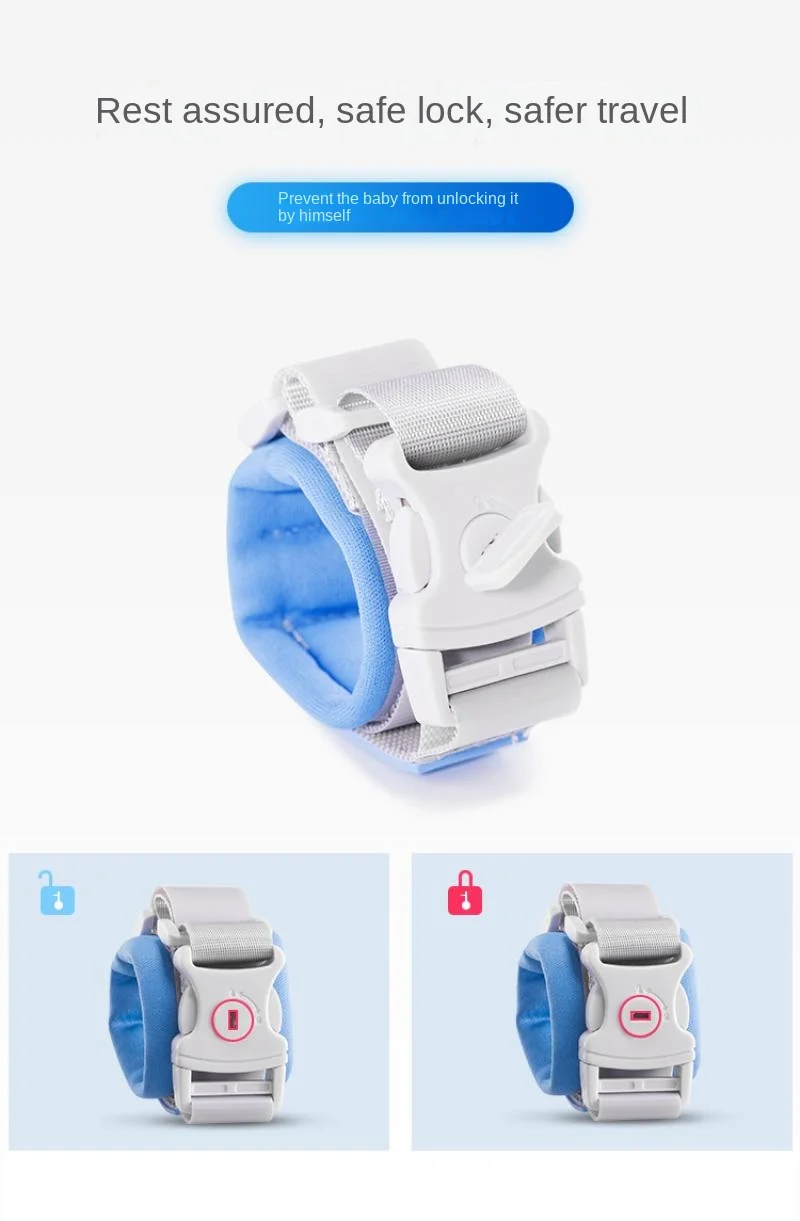 Rest assured, safe lock, safer travel

Prevent the baby from unlocking it by himself