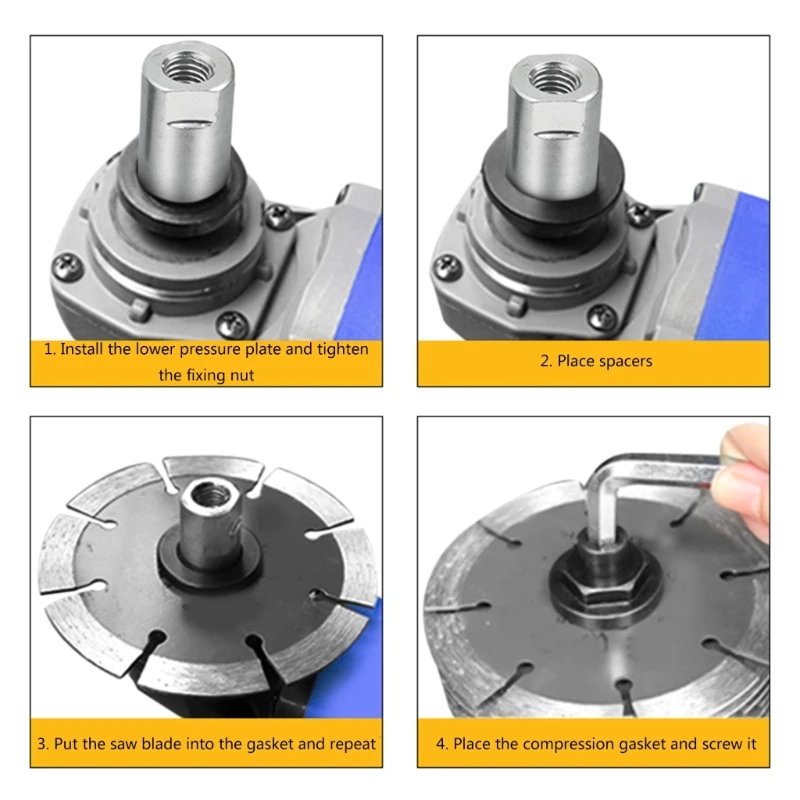 1. Install the lower pressure plate and tighten the fixing nut

2. Place spacers

3. Put the saw blade into the gasket and repeat

4. Place the compression gasket and screw it