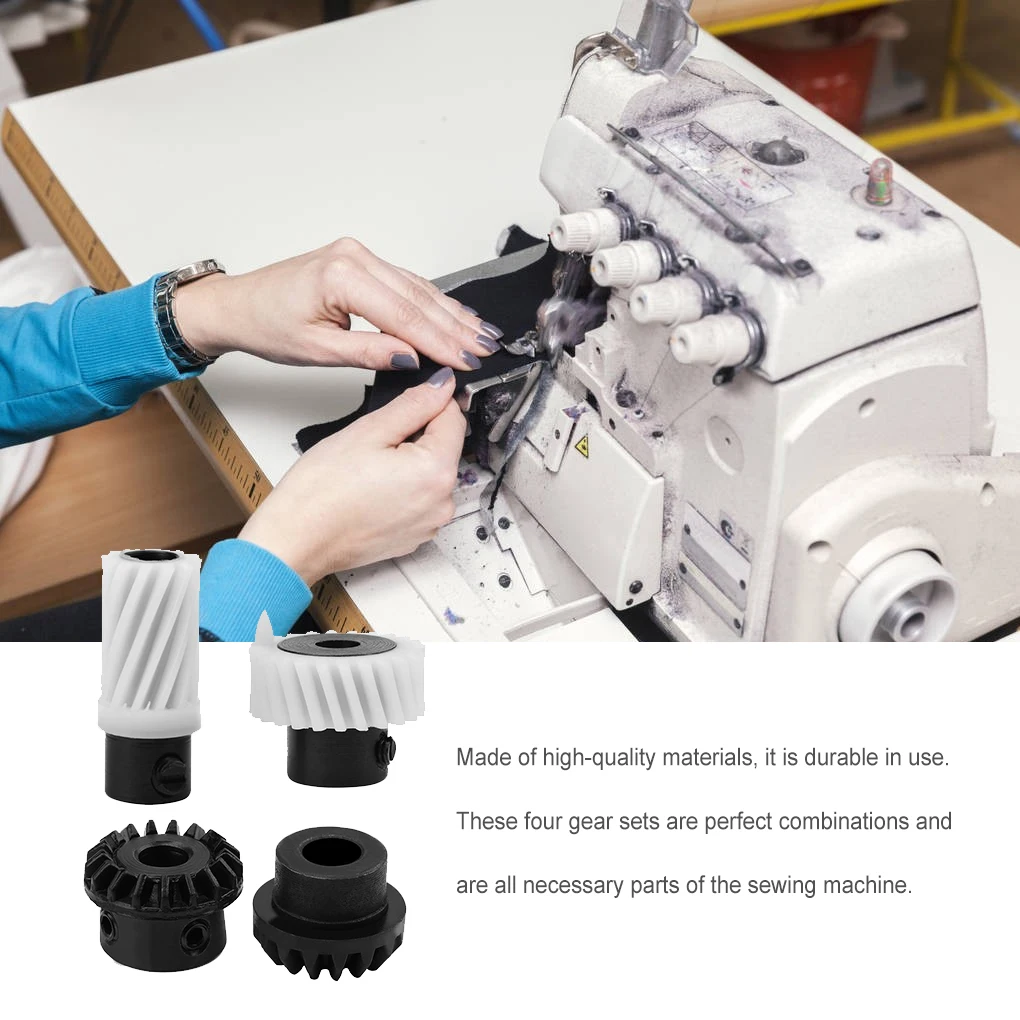 Made of high-quality materials, it is durable in use.

These four gear sets are perfect combinations and are all necessary parts of the sewing machine.