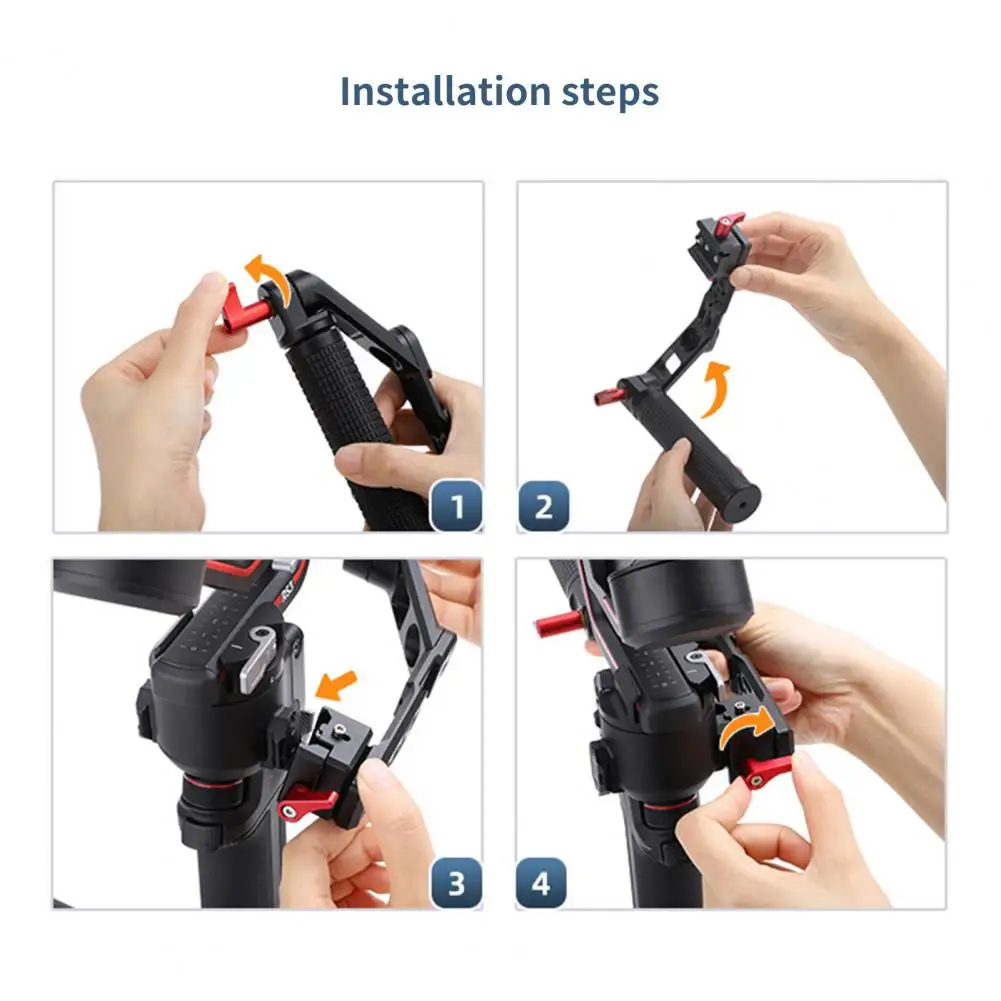 Installation steps

1

2

3

4