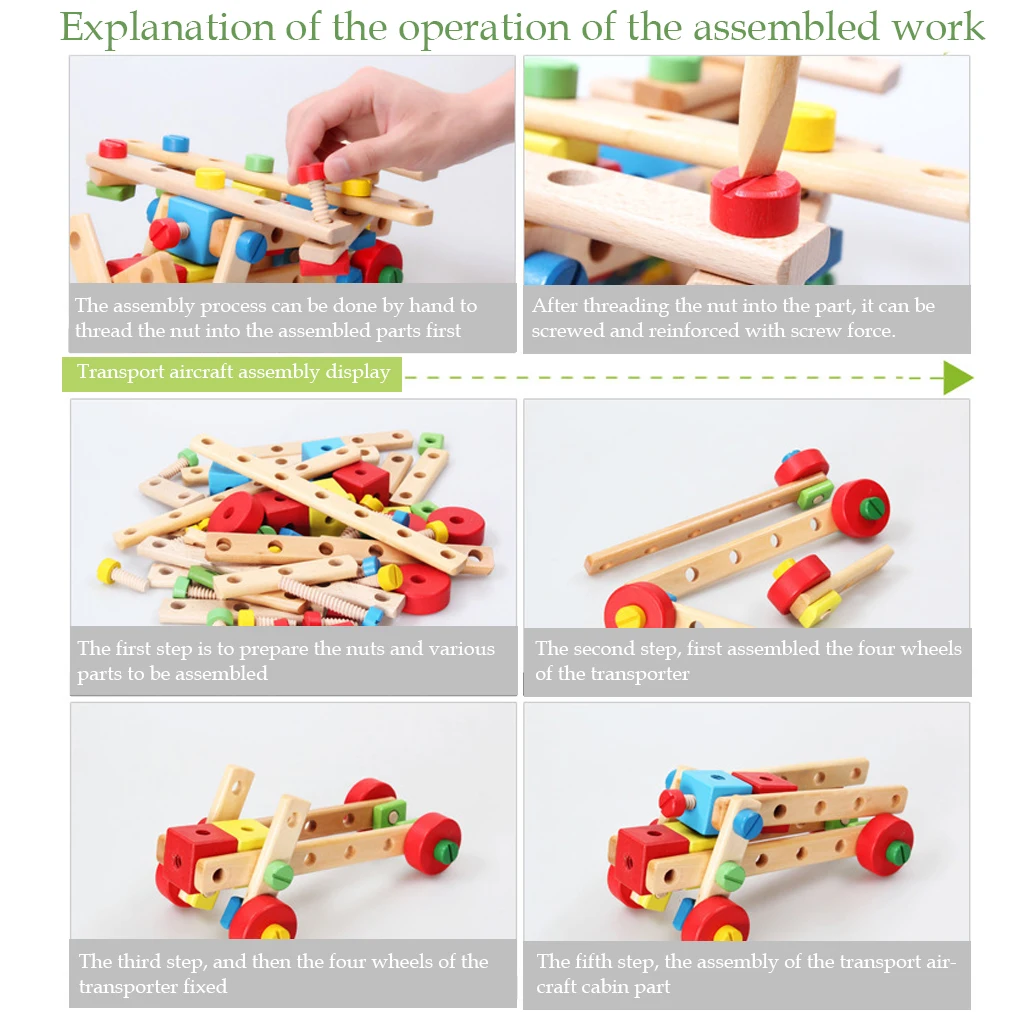 Explanation of the operation of the assembled work

The assembly process can be done by hand to thread the nut into the assembled parts first

After threading the nut into the part, it can be screwed and reinforced with screw force.

Transport aircraft assembly display

The first step is to prepare the nuts and various parts to be assembled

The second step, first assembled the four wheels of the transporter

The third step, and then the four wheels of the transporter fixed

The fifth step, the assembly of the transport aircraft cabin part