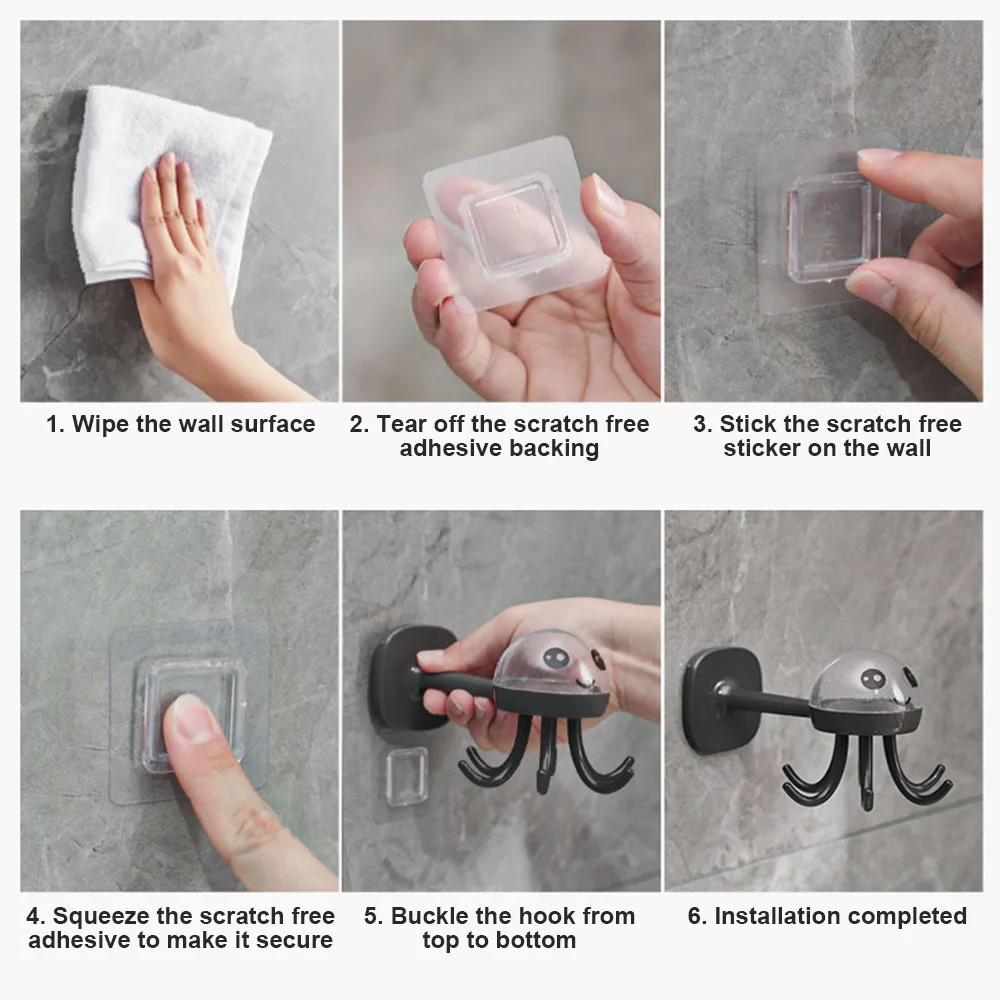 1. Wipe the wall surface

2. Tear off the scratch free adhesive backing

3. Stick the scratch free sticker on the wall

4. Squeeze the scratch free adhesive to make it secure

5. Buckle the hook from top to bottom

6. Installation completed