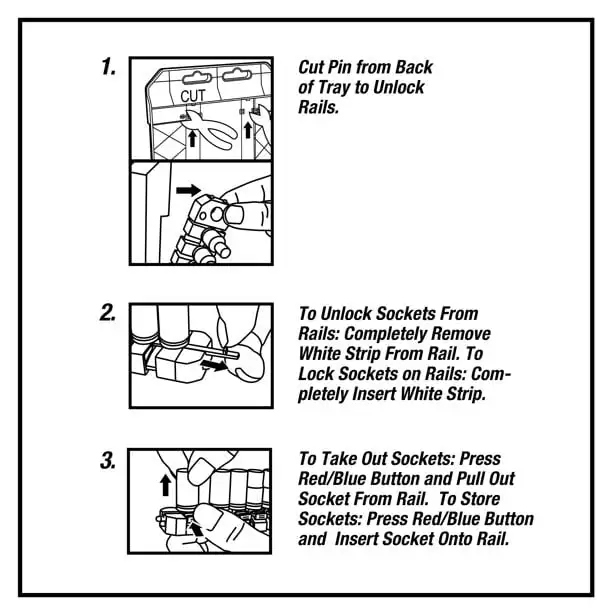 1.

CUT

Cut Pin from Back of Tray to Unlock Rails.

2.

To Unlock Sockets From Rails: Completely Remove White Strip From Rail. To Lock Sockets on Rails: Completely Insert White Strip.

3.

To Take Out Sockets: Press Red/Blue Button and Pull Out Socket From Rail. To Store Sockets: Press Red/Blue Button and Insert Socket Onto Rail.