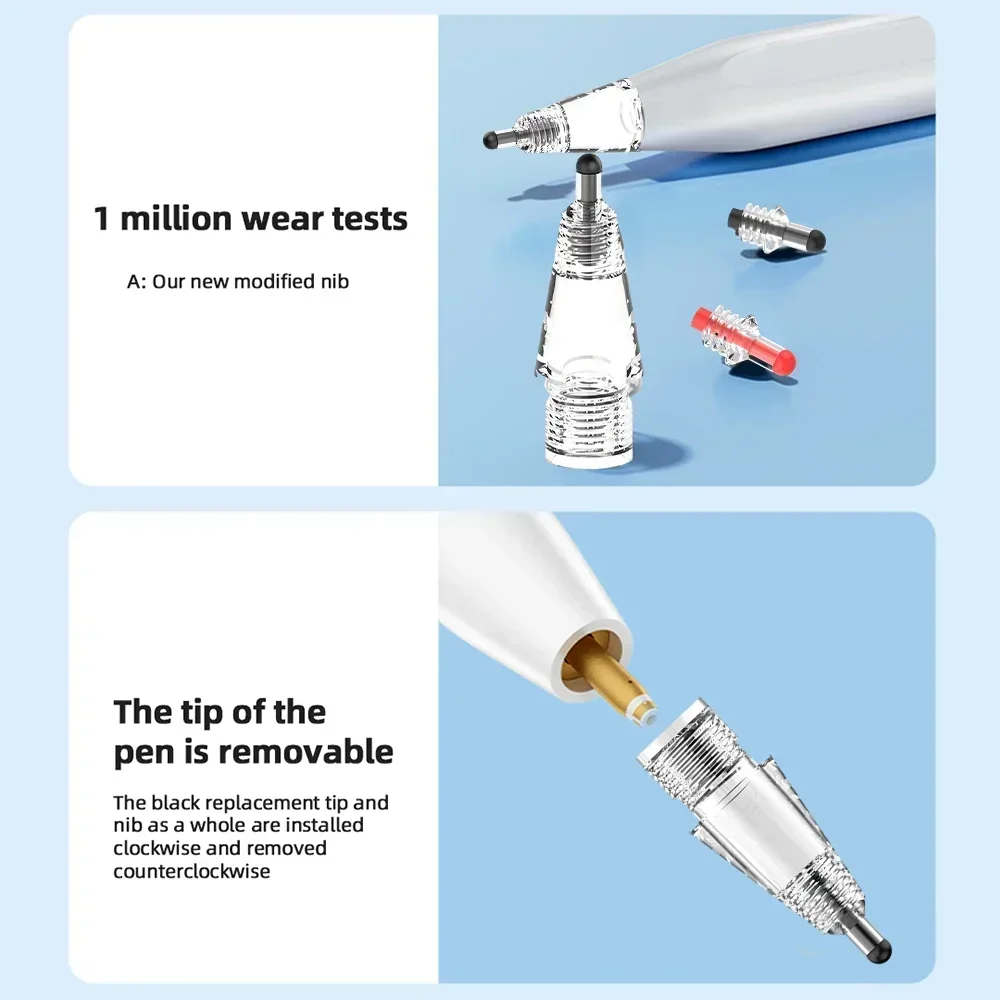 1 million wear tests

A: Our new modified nib

The tip of the pen is removable

The black replacement tip and nib as a whole are installed clockwise and removed counterclockwise