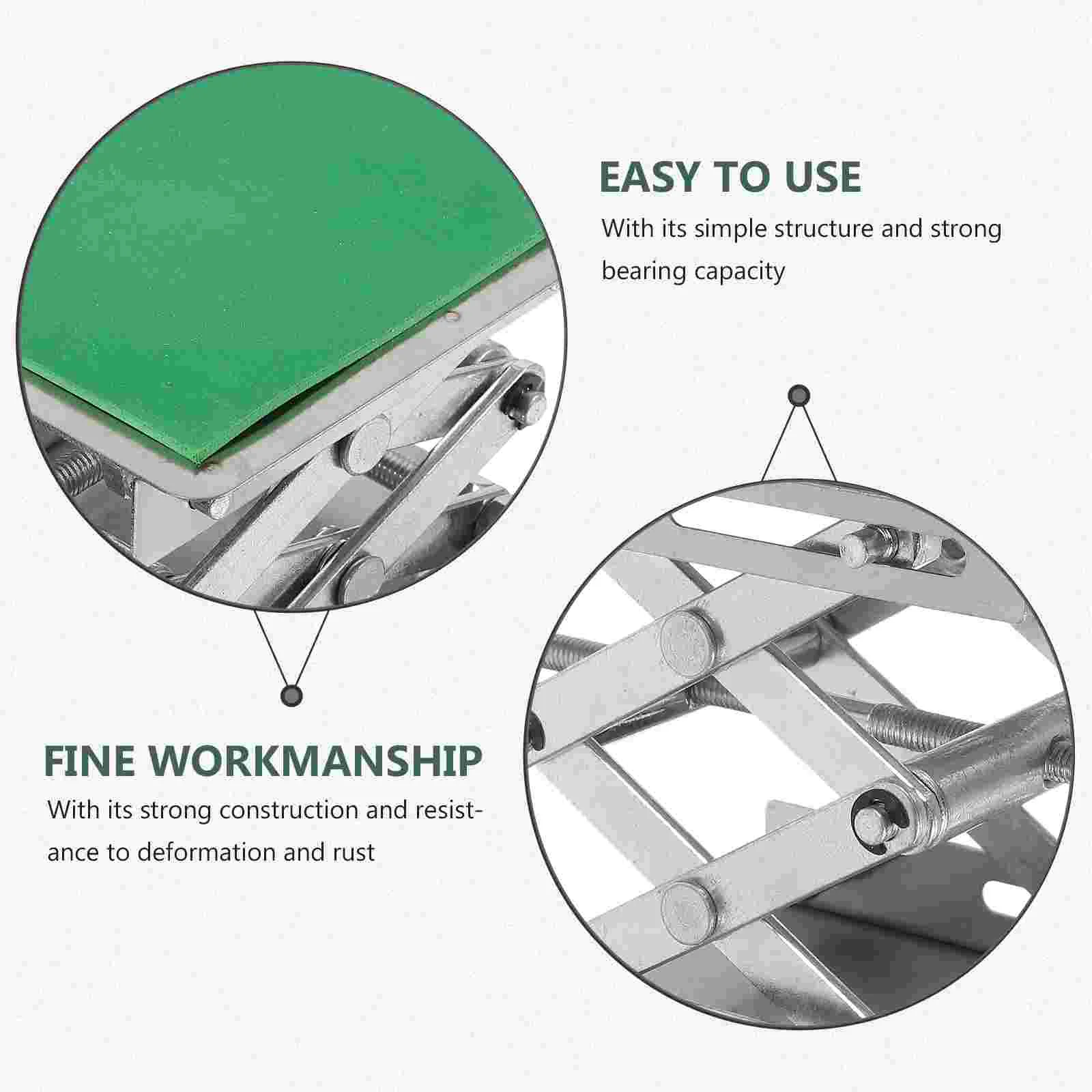 EASY TO USE

With its simple structure and strong bearing capacity

FINE WORKMANSHIP

With its strong construction and resistance to deformation and rust