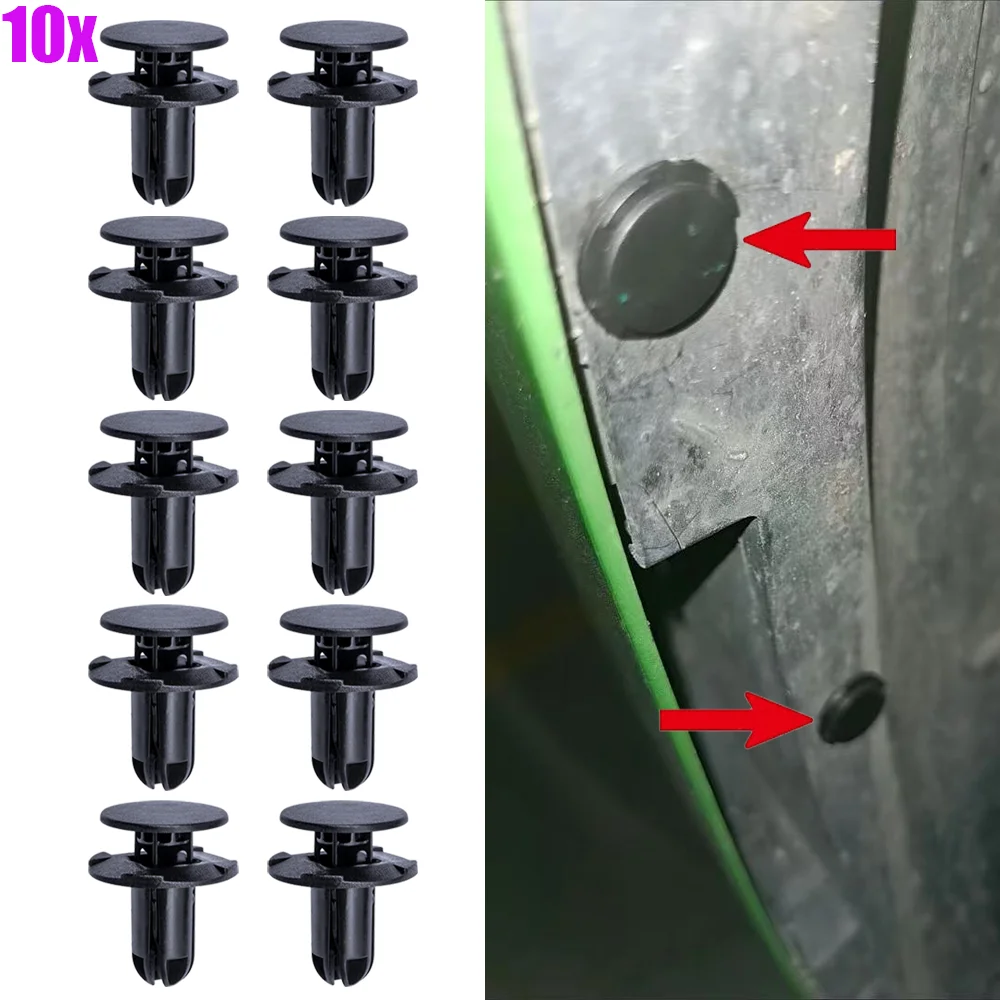 10x