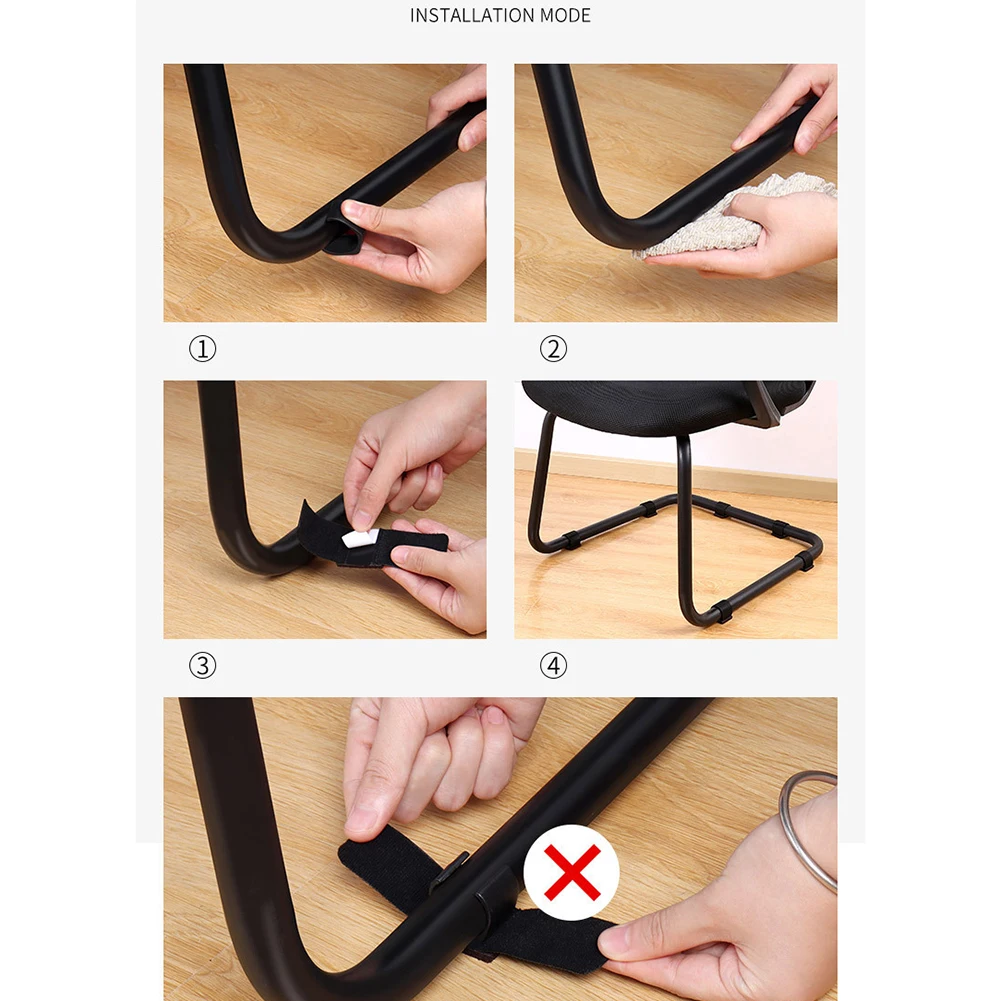 INSTALLATION MODE

①

②

③

④