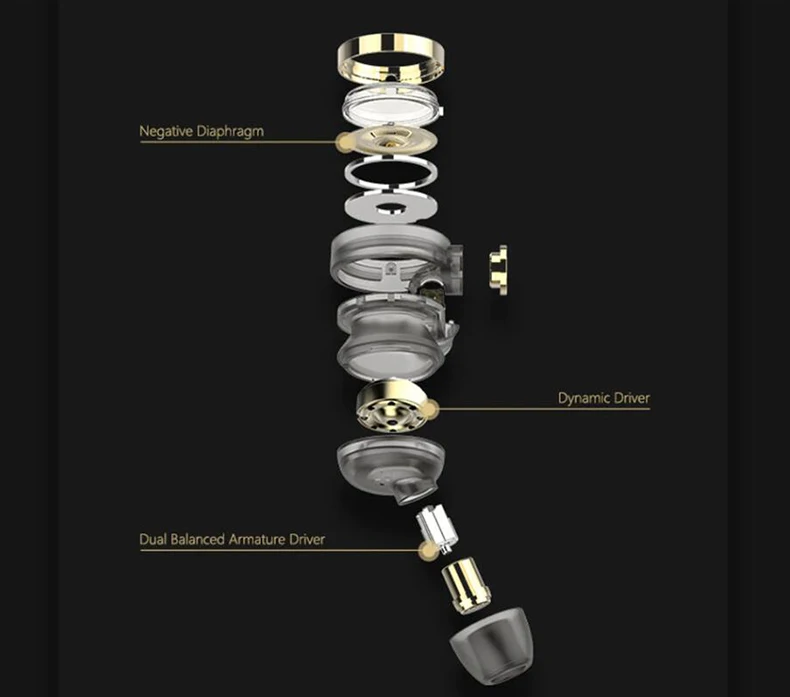 Negative Diaphragm

Dynamic Driver

Dual Balanced Armature Driver