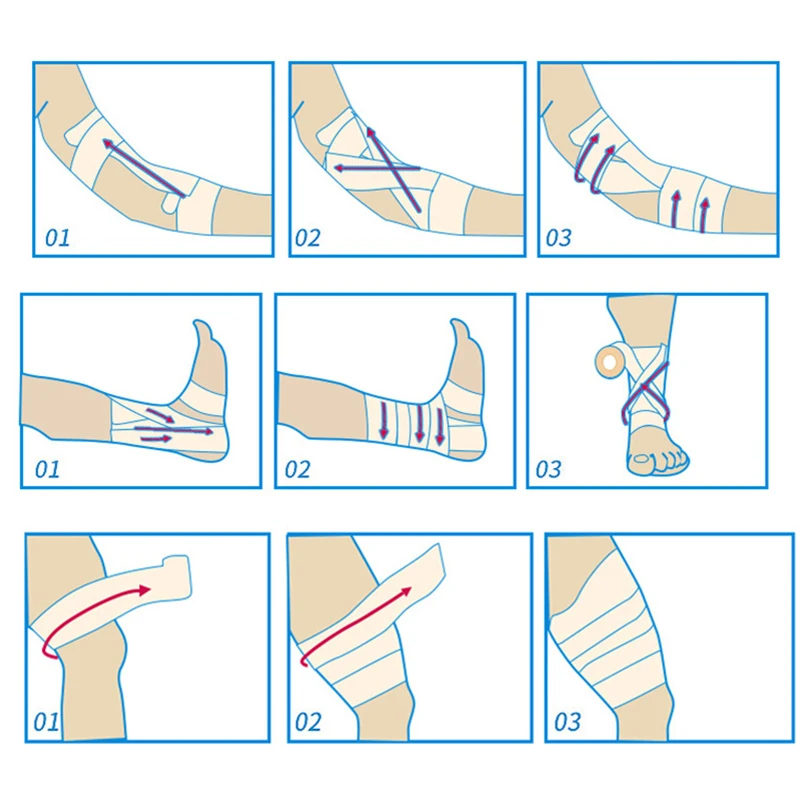 01

02

03

01

02

03

01

02

03