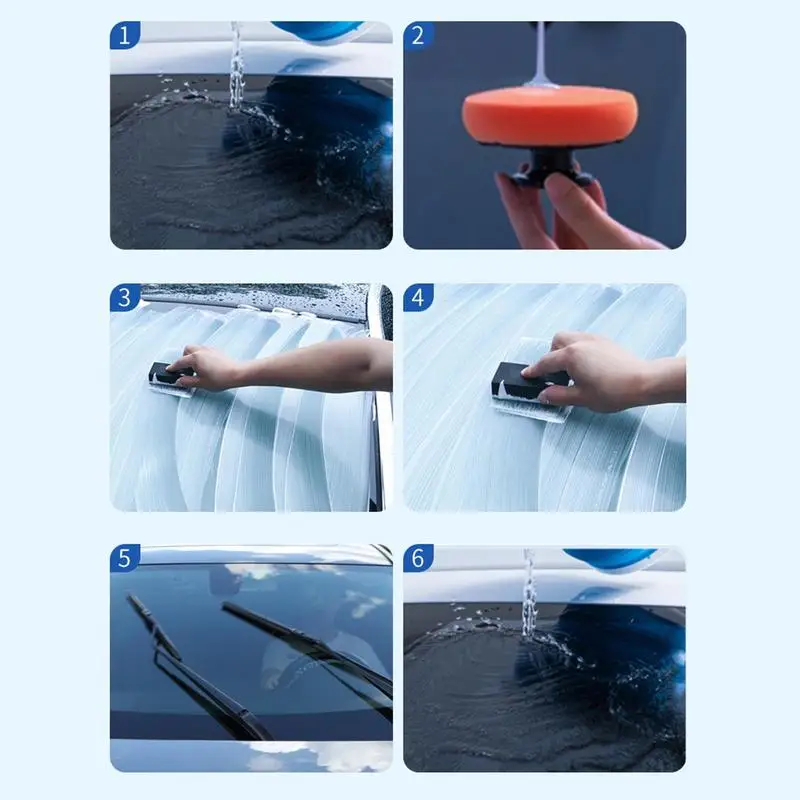 1

2

3

4

5

6