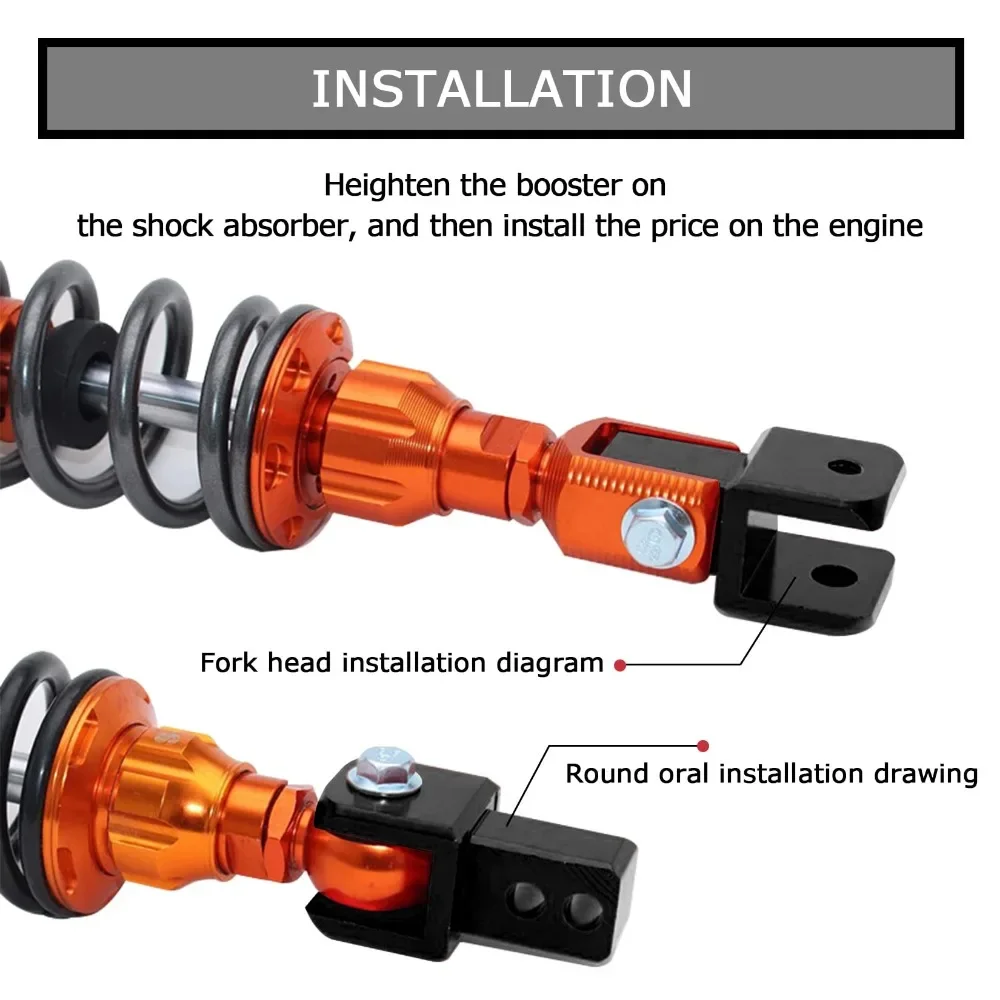 INSTALLATION

Heighten the booster on
the shock absorber, and then install the price on the engine

Fork head installation diagram

Round oral installation drawing