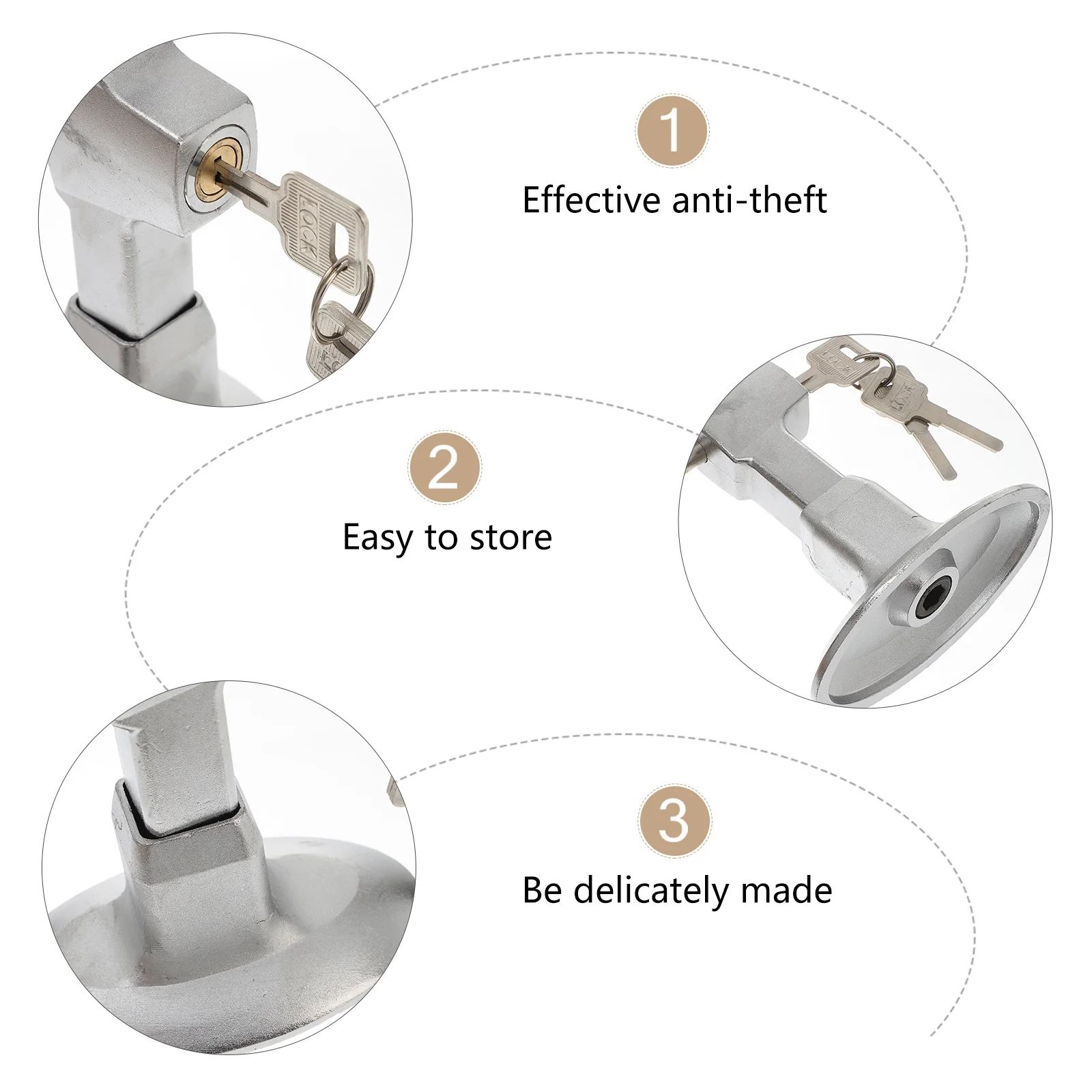 LOCK

1

Effective anti-theft

LOCK LOCK

2

Easy to store

3

Be delicately made