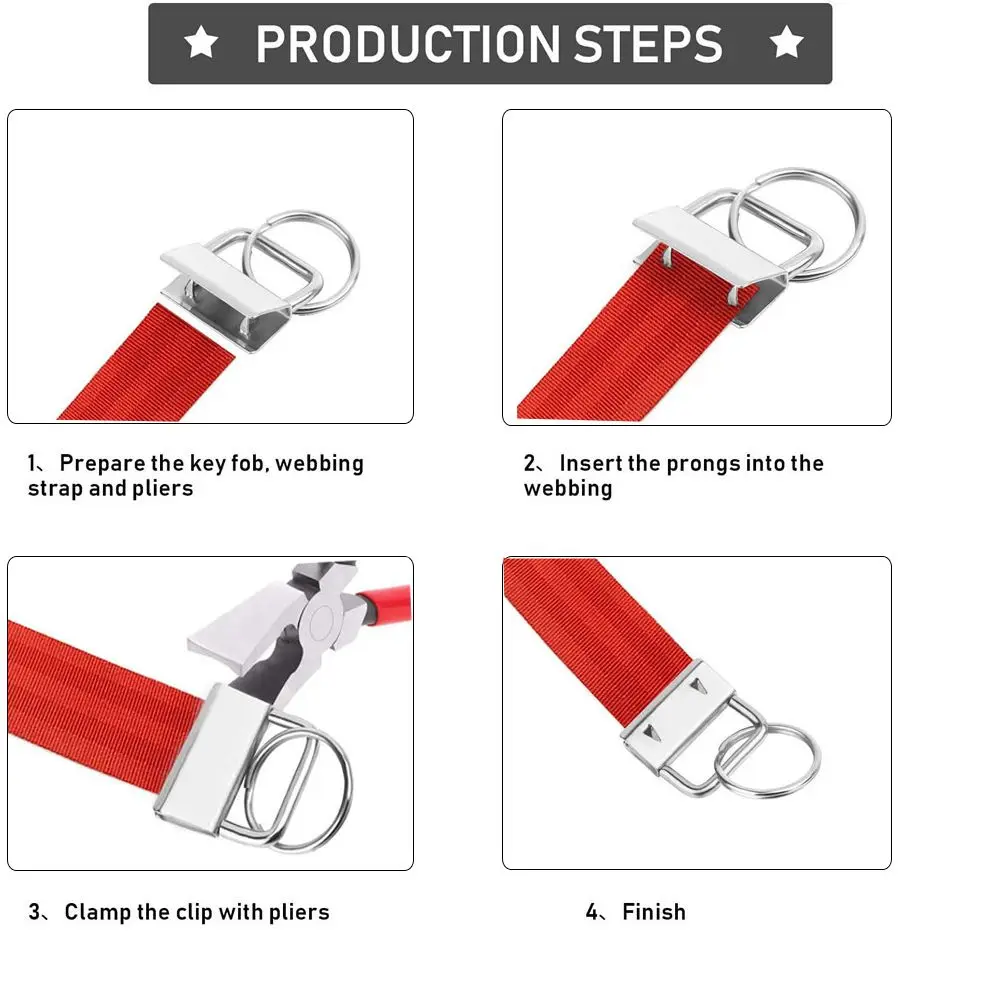 ★ PRODUCTION STEPS ★

1、Prepare the key fob, webbing strap and pliers

2、Insert the prongs into the webbing

3、Clamp the clip with pliers

4、Finish