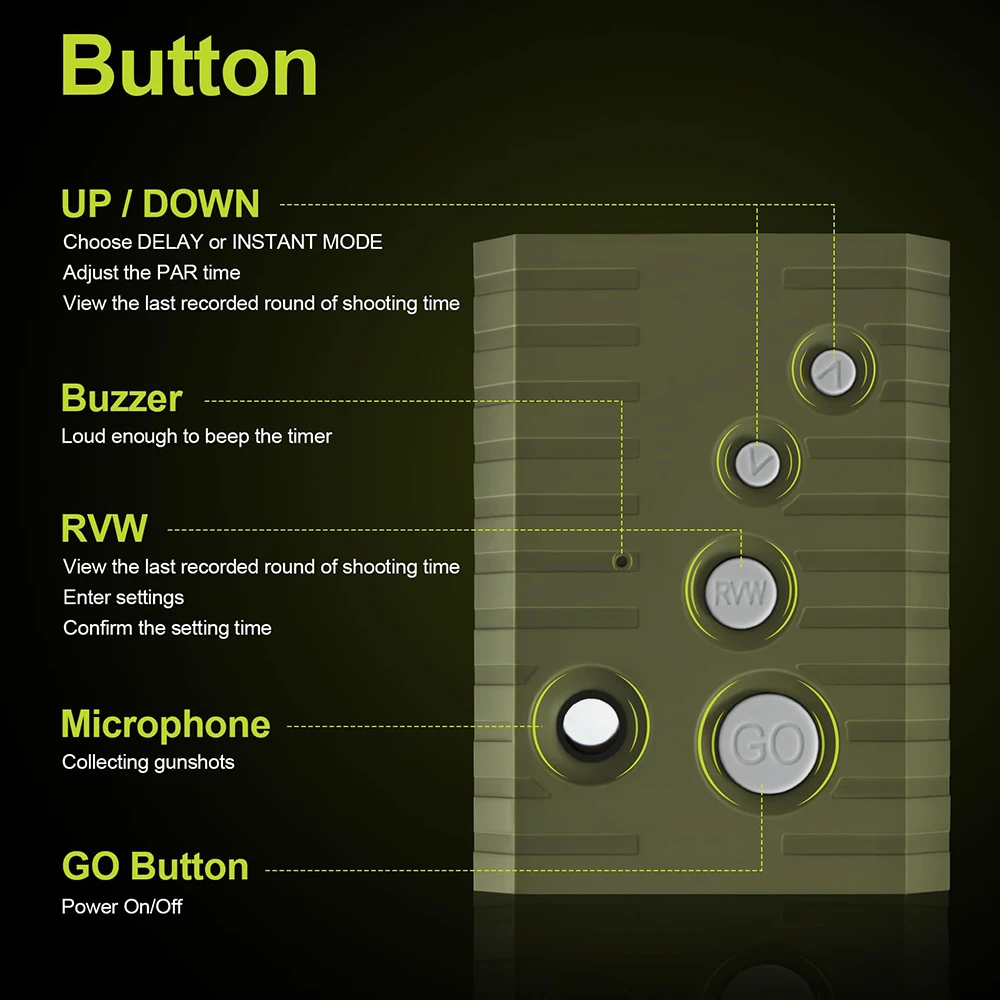 Button

UP / DOWN
Choose DELAY or INSTANT MODE
Adjust the PAR time
View the last recorded round of shooting time

Buzzer
Loud enough to beep the timer

RVW
View the last recorded round of shooting time
Enter settings
Confirm the setting time

Microphone
Collecting gunshots

GO Button
Power On/Off

RVW

GO