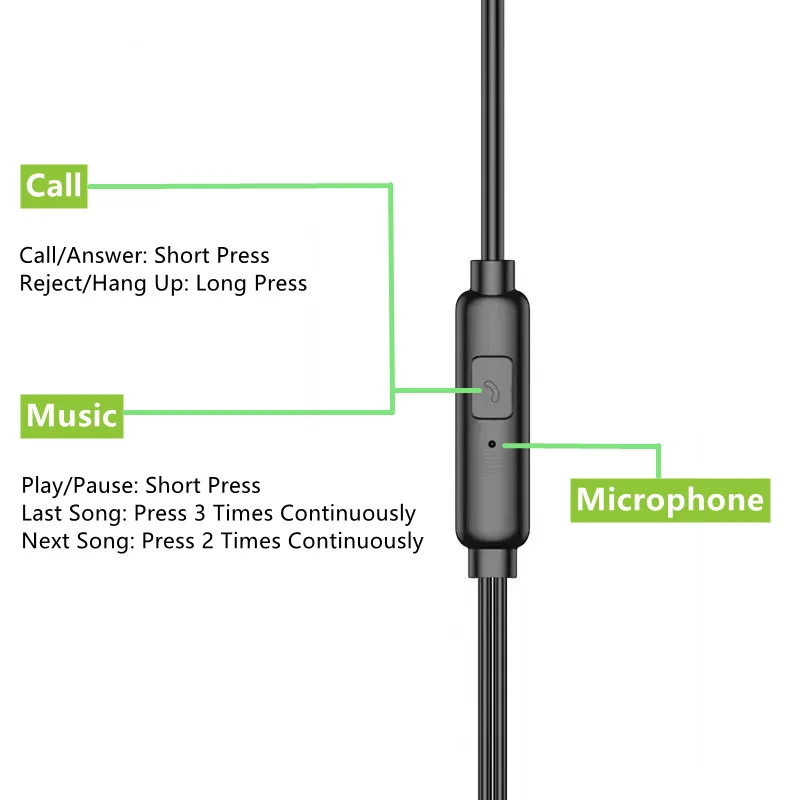 Call

Call/Answer: Short Press
Reject/Hang Up: Long Press

Music

Play/Pause: Short Press
Last Song: Press 3 Times Continuously
Next Song: Press 2 Times Continuously

Microphone