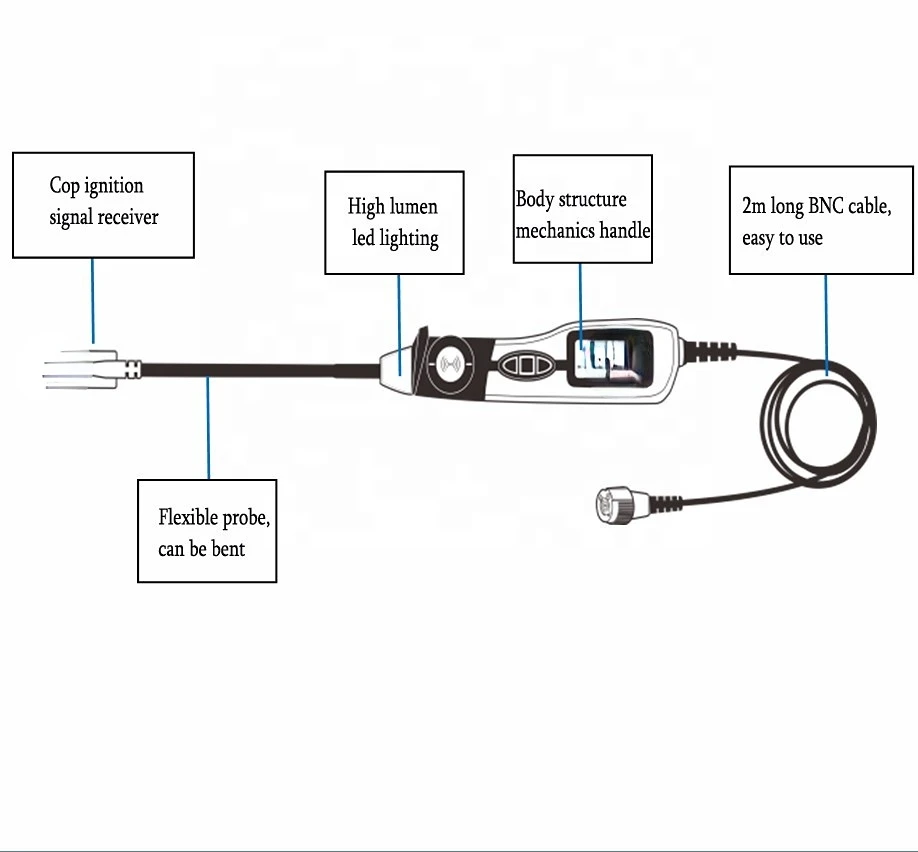 Cop ignition signal receiver

High lumen led lighting

Body structure mechanics handle

2m long BNC cable, easy to use

Flexible probe, can be bent