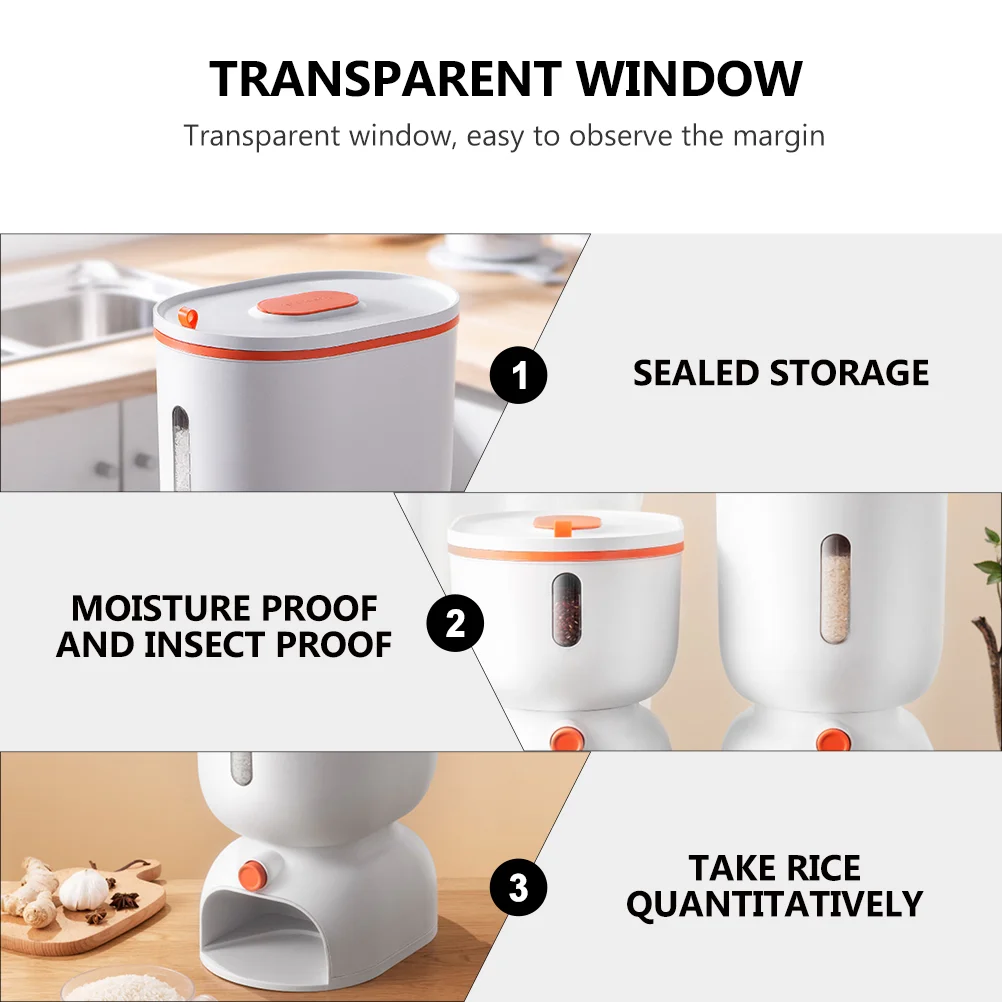 TRANSPARENT WINDOW

Transparent window, easy to observe the margin

1

SEALED STORAGE

MOISTURE PROOF AND INSECT PROOF

2

3

TAKE RICE QUANTITATIVELY