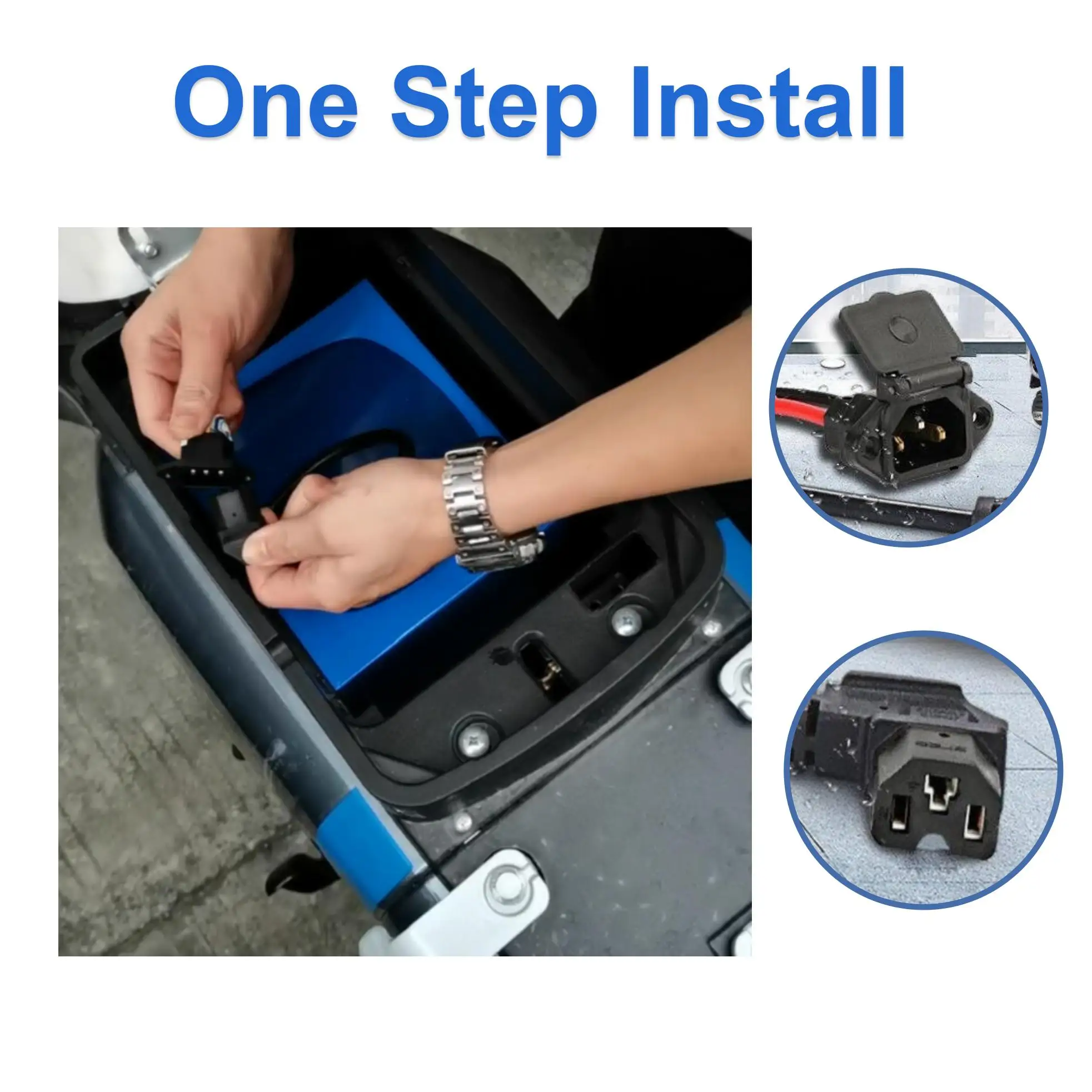 One Step Install