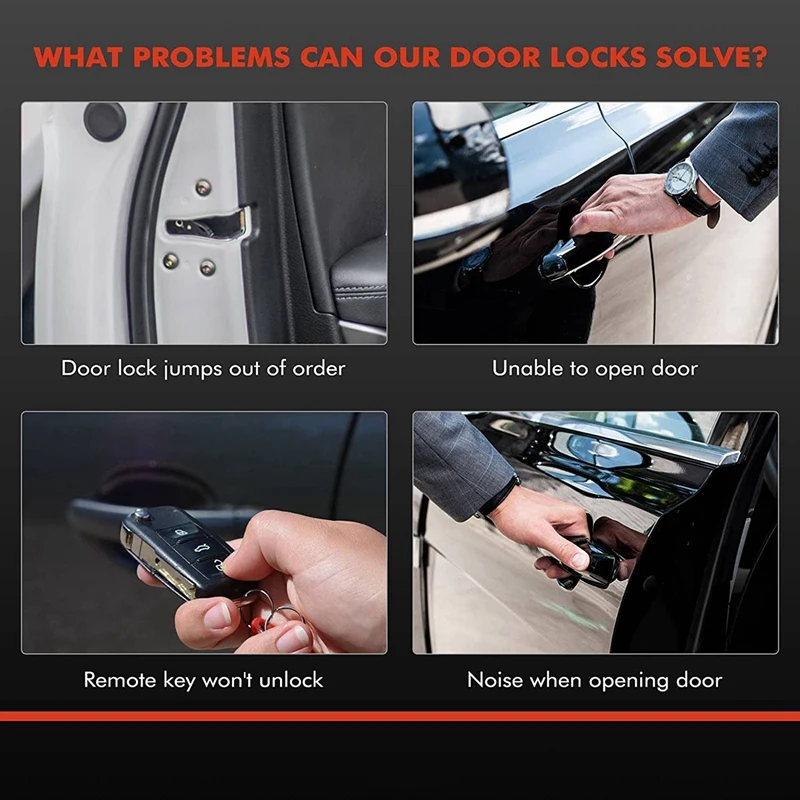 WHAT PROBLEMS CAN OUR DOOR LOCKS SOLVE?

Door lock jumps out of order

Unable to open door

Remote key won't unlock

Noise when opening door