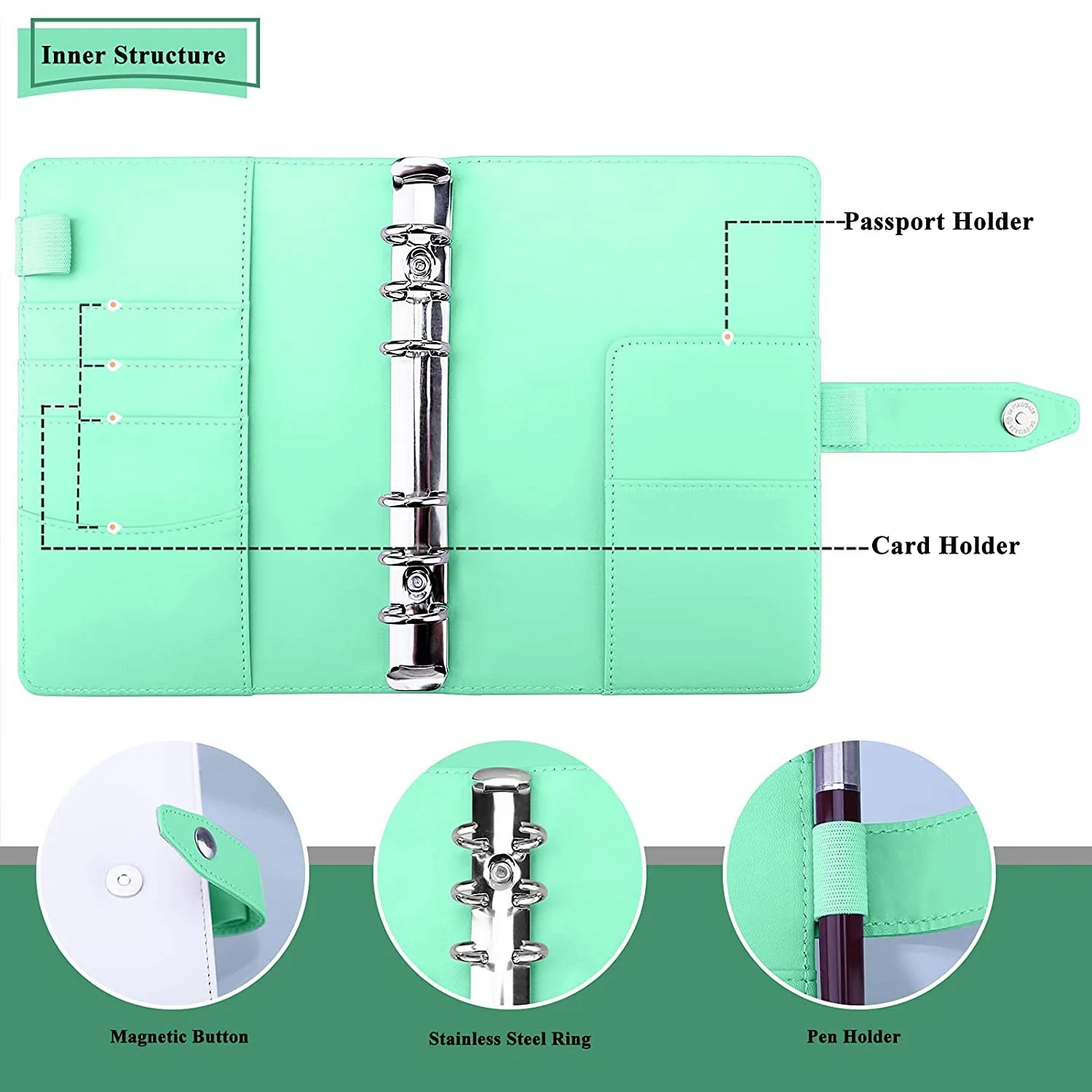 Inner Structure

Passport Holder

Card Holder

Magnetic Button

Stainless Steel Ring

Pen Holder