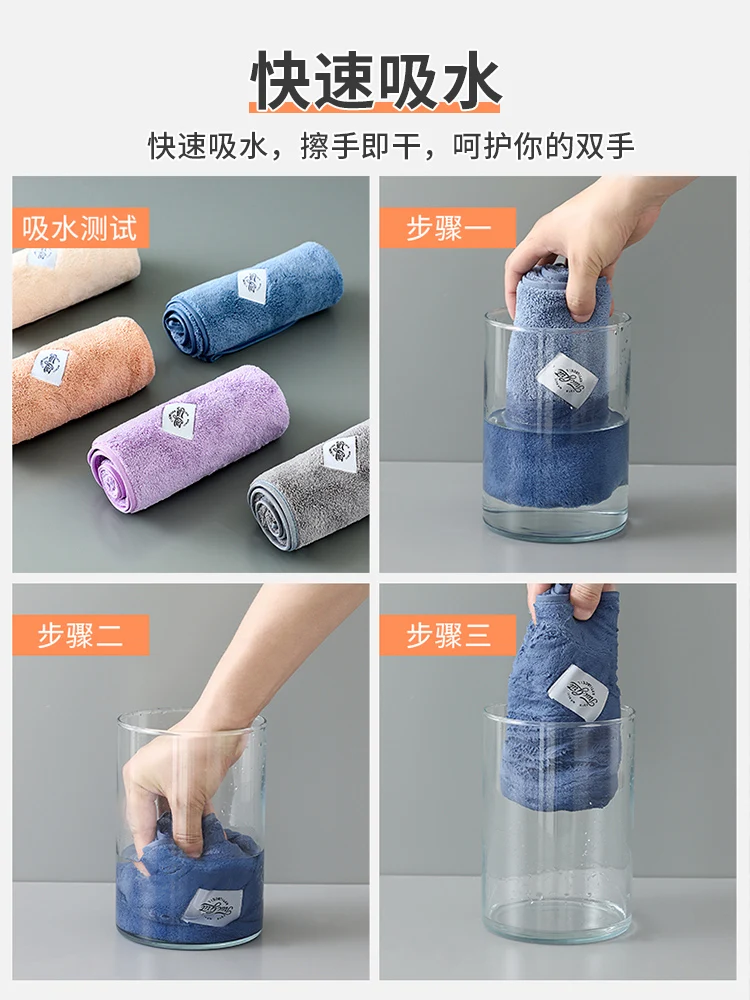 快速吸水

快速吸水，擦手即干，呵护你的双手

吸水测试

步骤一

步骤二

步骤三