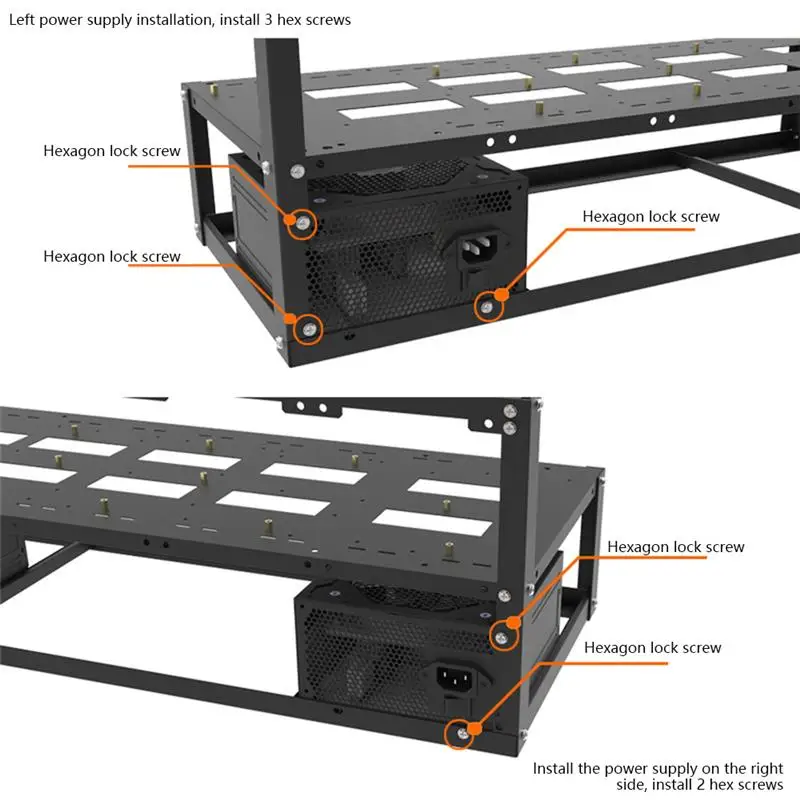 Left power supply installation, install 3 hex screws

Hexagon lock screw

Hexagon lock screw

Hexagon lock screw

Hexagon lock screw

Hexagon lock screw

Install the power supply on the right side, install 2 hex screws