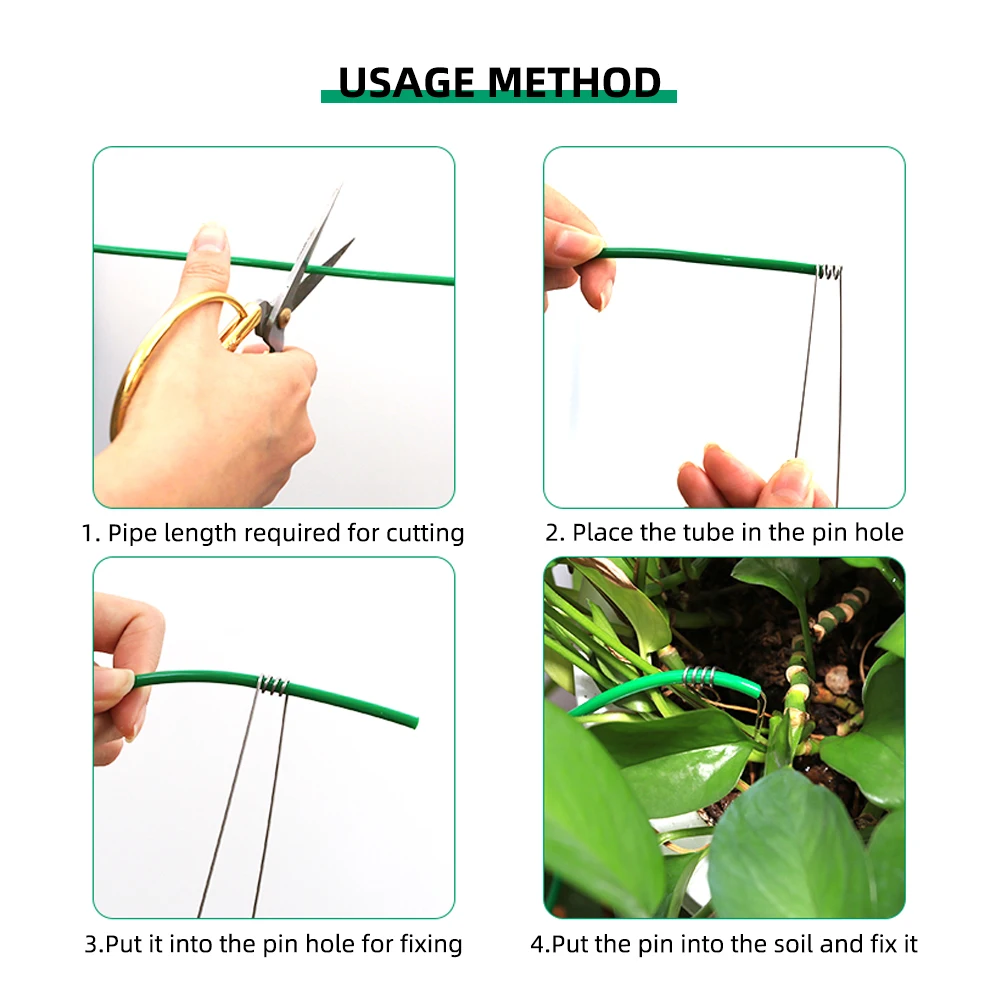 USAGE METHOD

1. Pipe length required for cutting

2. Place the tube in the pin hole

3.Put it into the pin hole for fixing

4.Put the pin into the soil and fix it