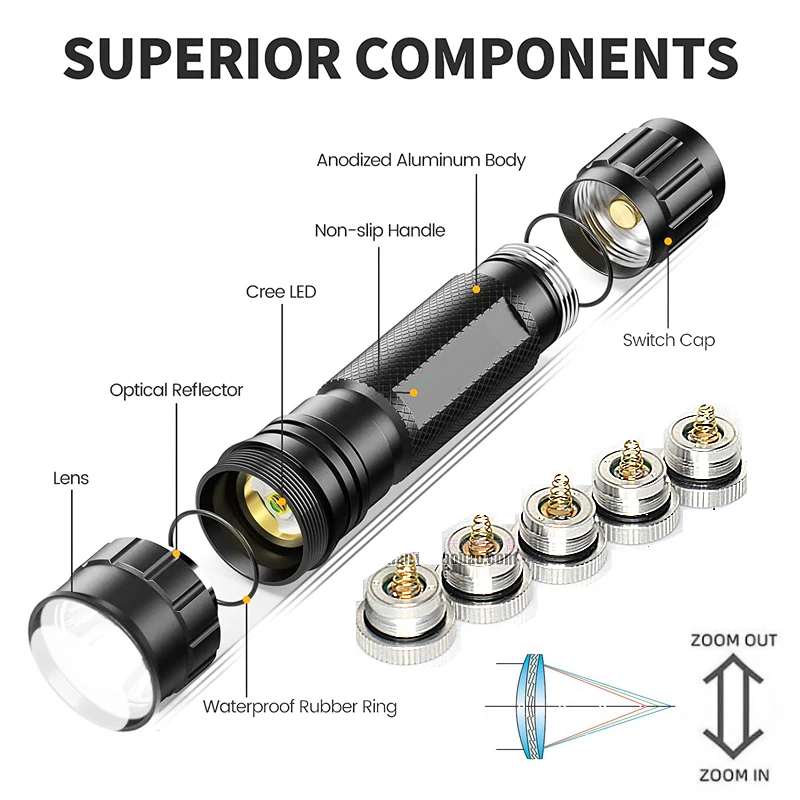 SUPERIOR COMPONENTS

Anodized Aluminum Body

Non-slip Handle

Cree LED

Switch Cap

Optical Reflector

Lens

Waterproof Rubber Ring

ZOOM OUT

ZOOM IN