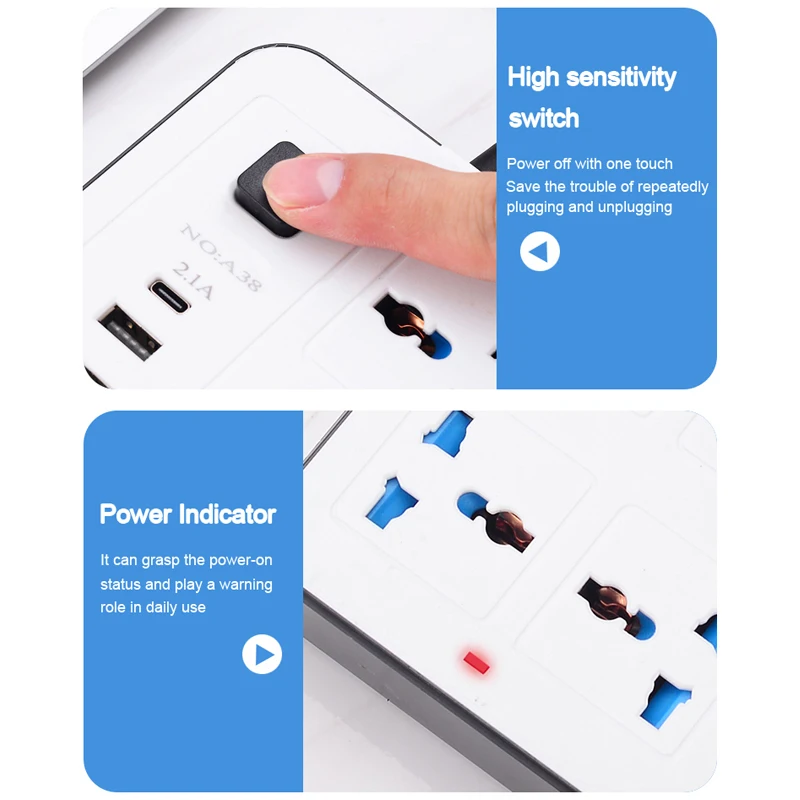 NO:A38
2.1A

High sensitivity switch

Power off with one touch
Save the trouble of repeatedly plugging and unplugging

Power Indicator

It can grasp the power-on status and play a warning role in daily use