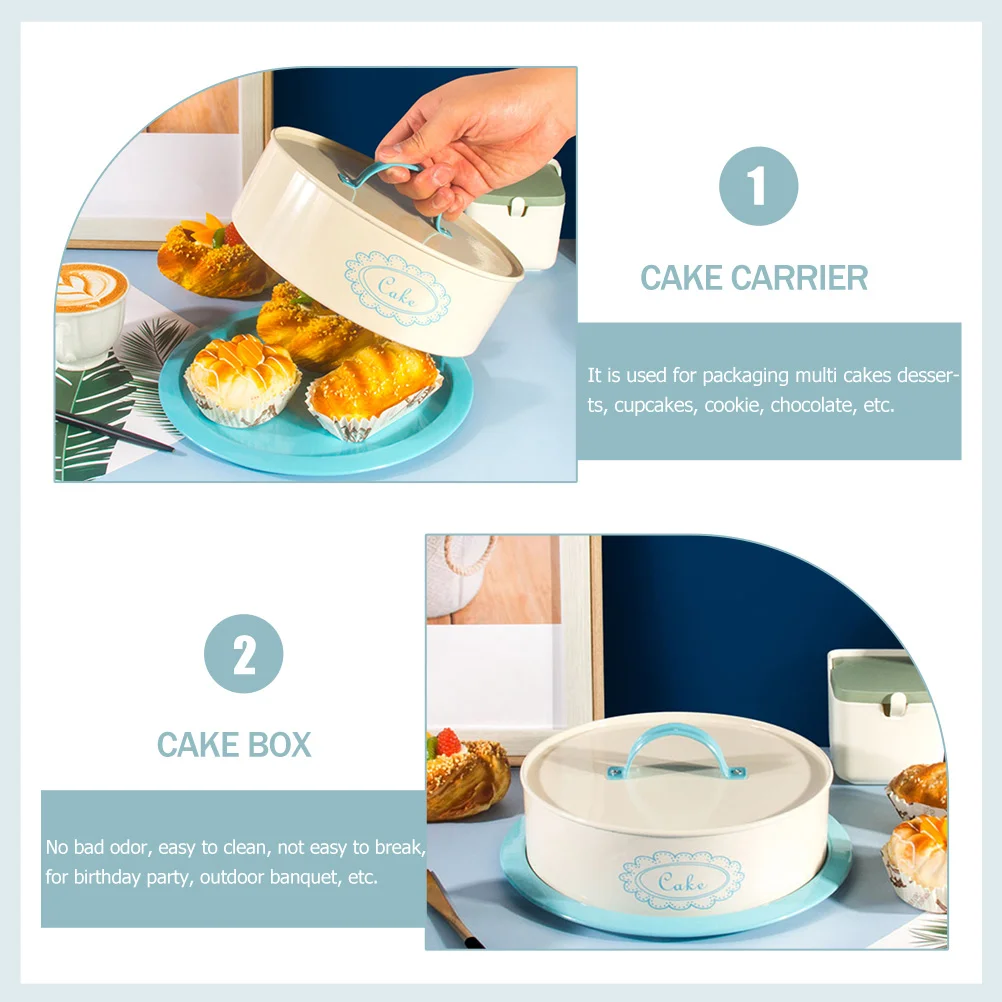 Cake

1

CAKE CARRIER

It is used for packaging multi cakes desserts, cupcakes, cookie, chocolate, etc.

2

CAKE BOX

No bad odor, easy to clean, not easy to break, for birthday party, outdoor banquet, etc.

Cake