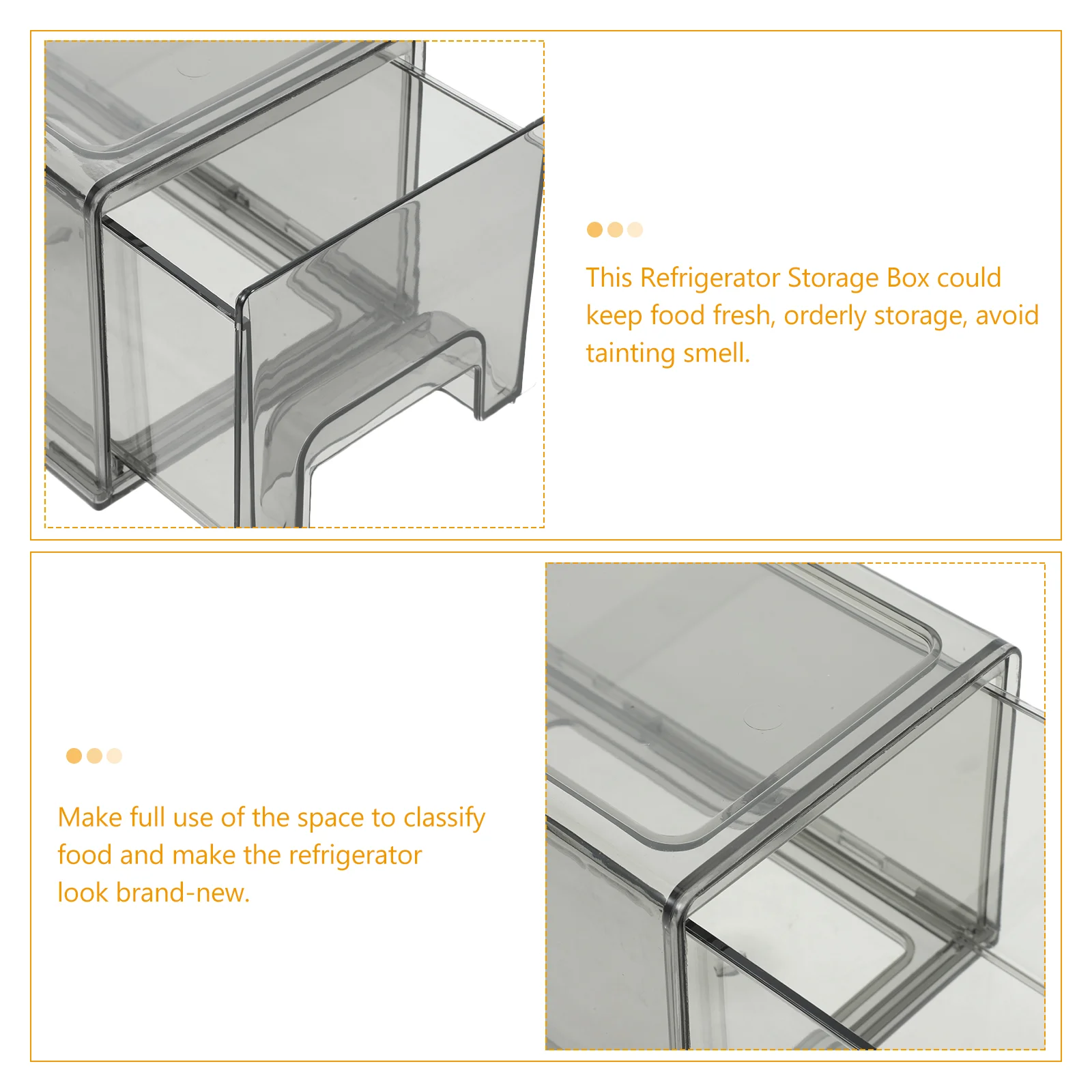 This Refrigerator Storage Box could keep food fresh, orderly storage, avoid tainting smell.

Make full use of the space to classify food and make the refrigerator look brand-new.