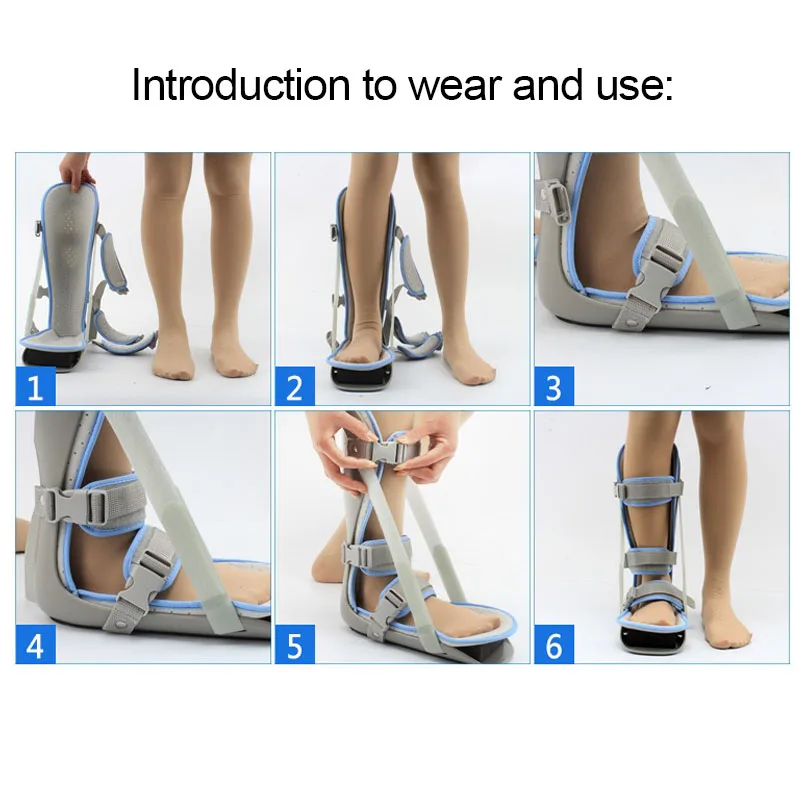 Introduction to wear and use:

1

2

3

4

5

6