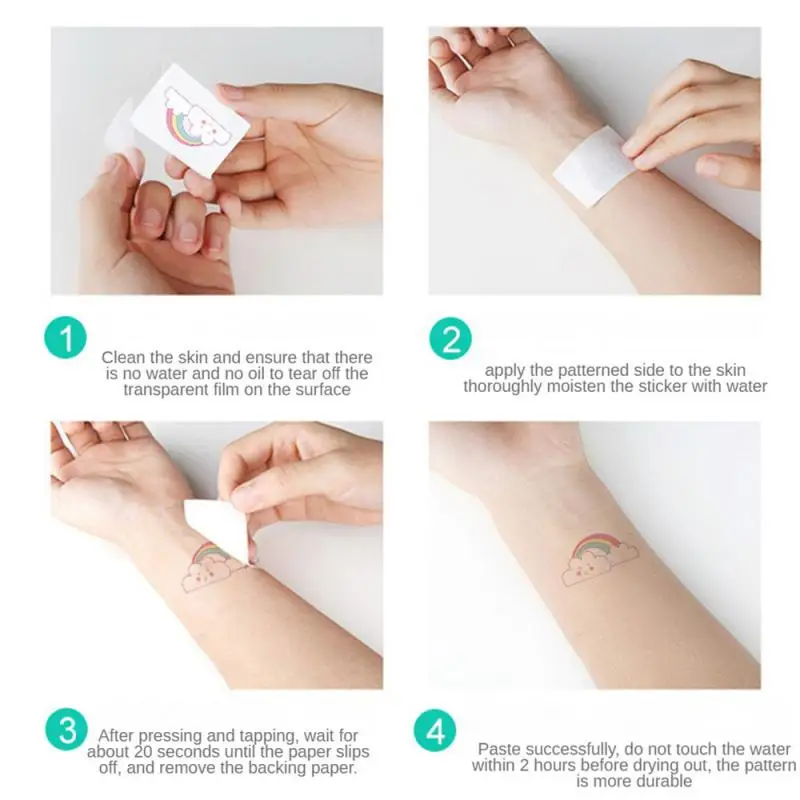 1

Clean the skin and ensure that there is no water and no oil to tear off the transparent film on the surface

2

apply the patterned side to the skin thoroughly moisten the sticker with water

3

After pressing and tapping, wait for about 20 seconds until the paper slips off, and remove the backing paper.

4

Paste successfully, do not touch the water within 2 hours before drying out, the pattern is more durable