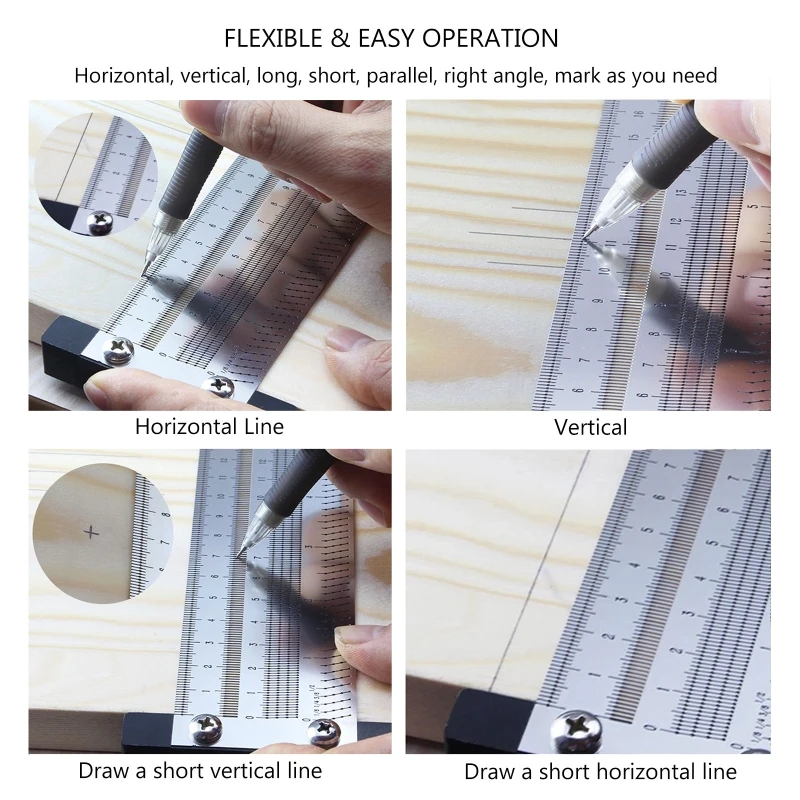 FLEXIBLE & EASY OPERATION

Horizontal, vertical, long, short, parallel, right angle, mark as you need

Horizontal Line

Vertical

Draw a short vertical line

Draw a short horizontal line