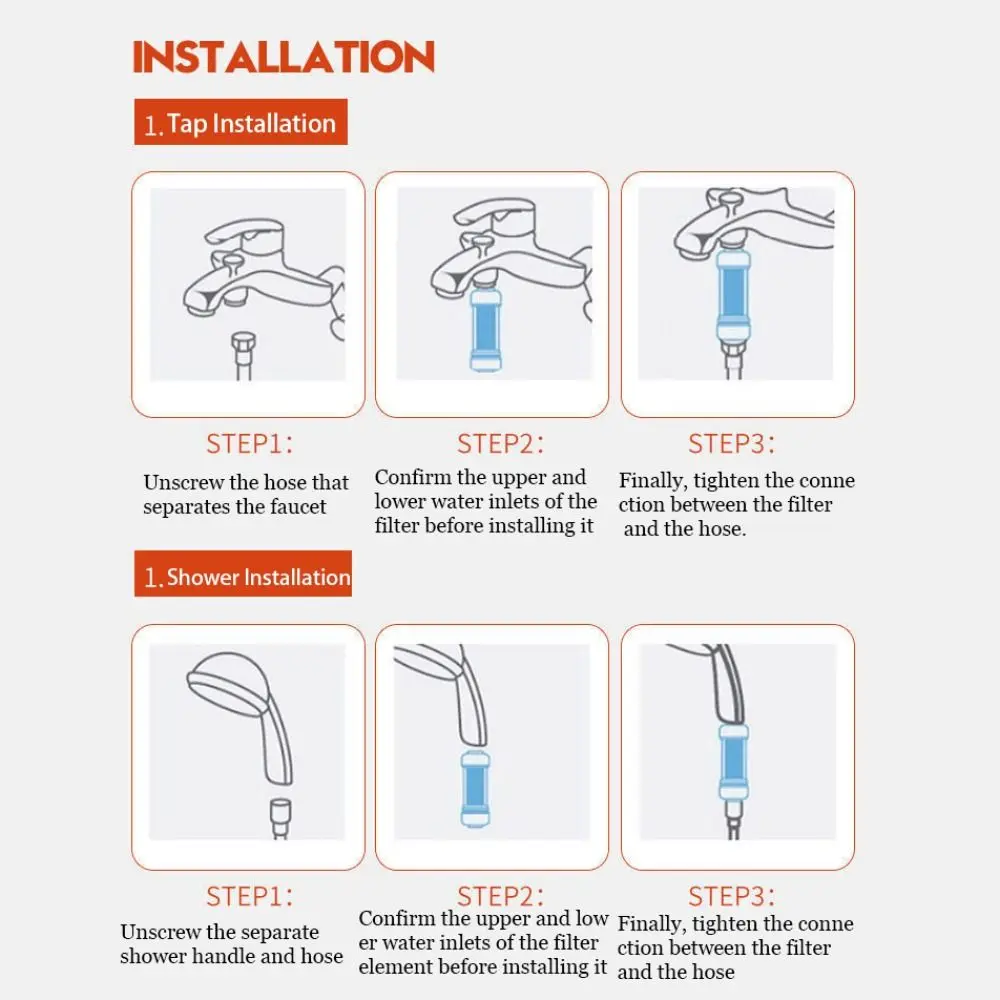 INSTALLATION

1. Tap Installation

STEP1:

Unscrew the hose that separates the faucet

STEP2:

Confirm the upper and lower water inlets of the filter before installing it

STEP3:

Finally, tighten the conne ction between the filter and the hose.

1. Shower Installation

STEP1:

Unscrew the separate shower handle and hose

STEP2:

Confirm the upper and low er water inlets of the filter element before installing it

STEP3:

Finally, tighten the conne ction between the filter and the hose