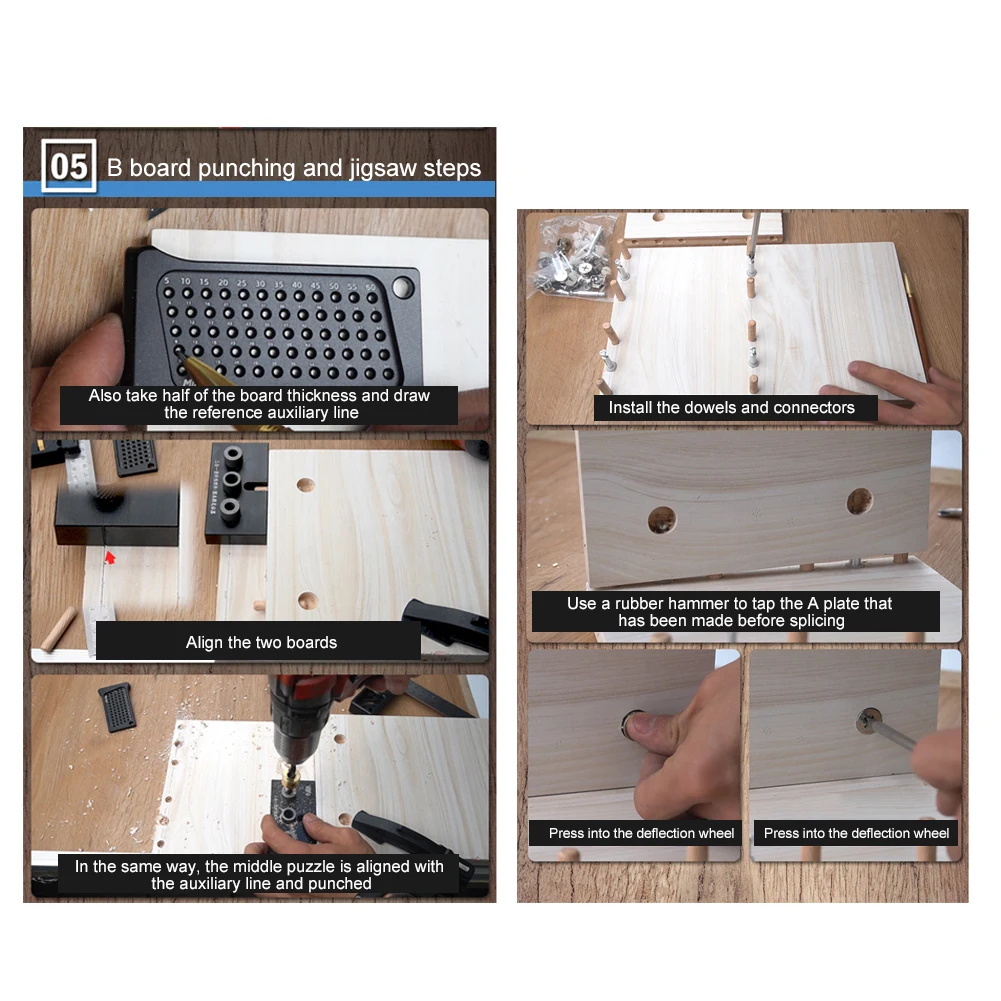 05 B board punching and jigsaw steps

5 10 15 20 25 30 35 40 45 50 55

Also take half of the board thickness and draw the reference auxiliary line

Align the two boards

In the same way, the middle puzzle is aligned with the auxiliary line and punched

Install the dowels and connectors

Use a rubber hammer to tap the A plate that has been made before splicing

Press into the deflection wheel

Press into the deflection wheel