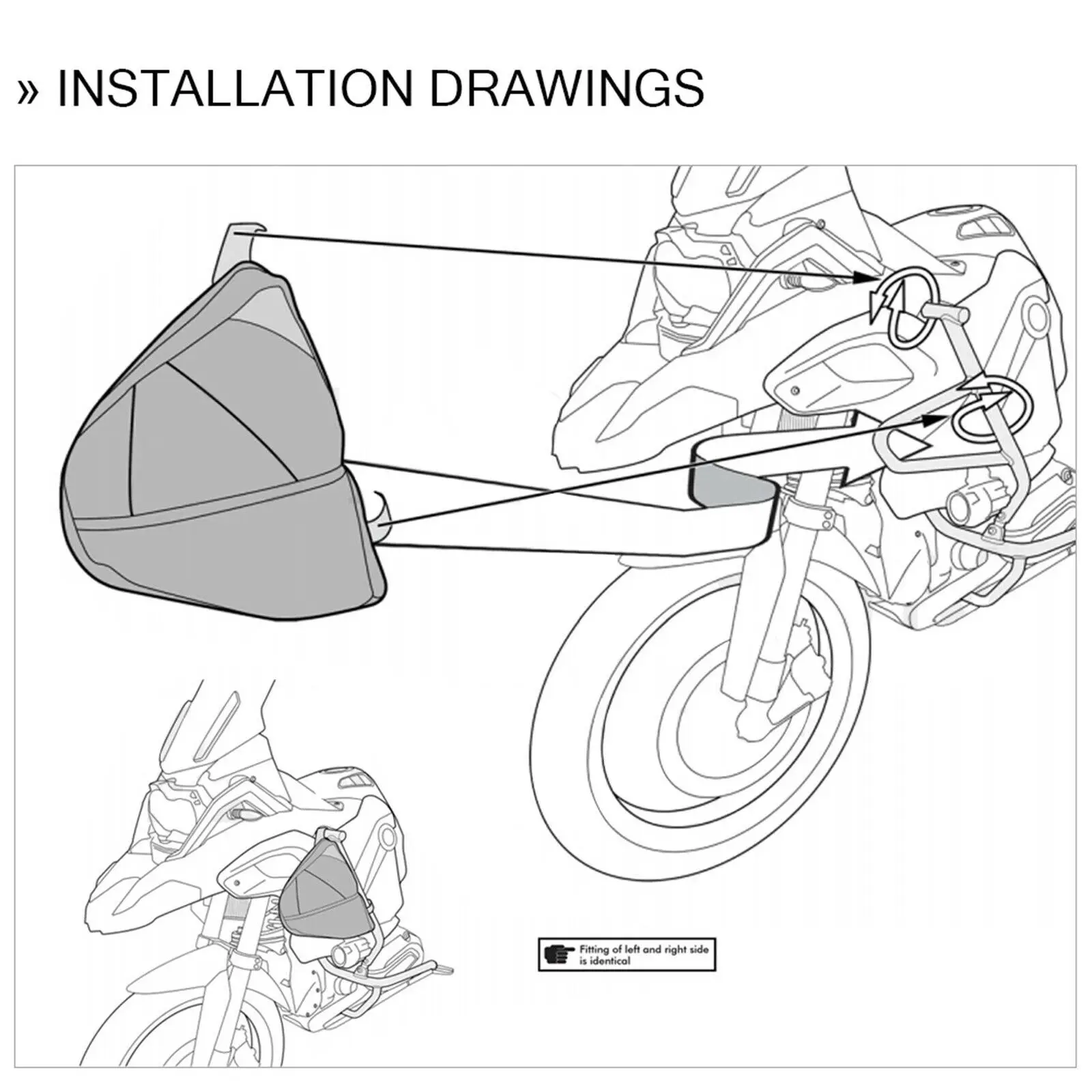 » INSTALLATION DRAWINGS

Fitting of left and right side is identical