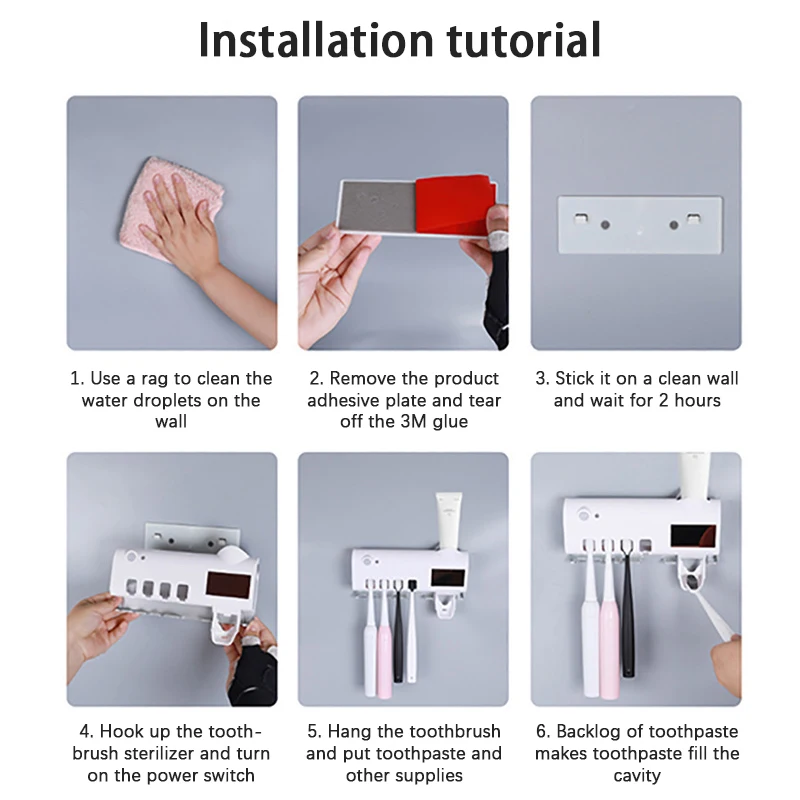 Installation tutorial

1. Use a rag to clean the water droplets on the wall

2. Remove the product adhesive plate and tear off the 3M glue

3. Stick it on a clean wall and wait for 2 hours

4. Hook up the toothbrush sterilizer and turn on the power switch

5. Hang the toothbrush and put toothpaste and other supplies

6. Backlog of toothpaste makes toothpaste fill the cavity