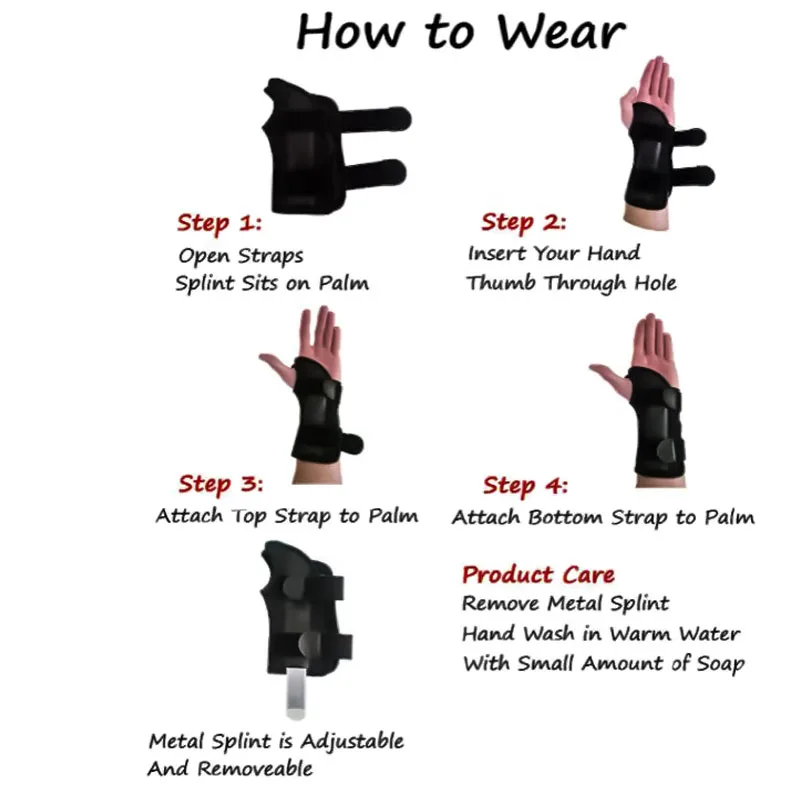 How to Wear

Step 1:
Open Straps
Splint Sits on Palm

Step 2:
Insert Your Hand
Thumb Through Hole

Step 3:
Attach Top Strap to Palm

Step 4:
Attach Bottom Strap to Palm

Metal Splint is Adjustable
And Removeable

Product Care
Remove Metal Splint
Hand Wash in Warm Water
With Small Amount of Soap