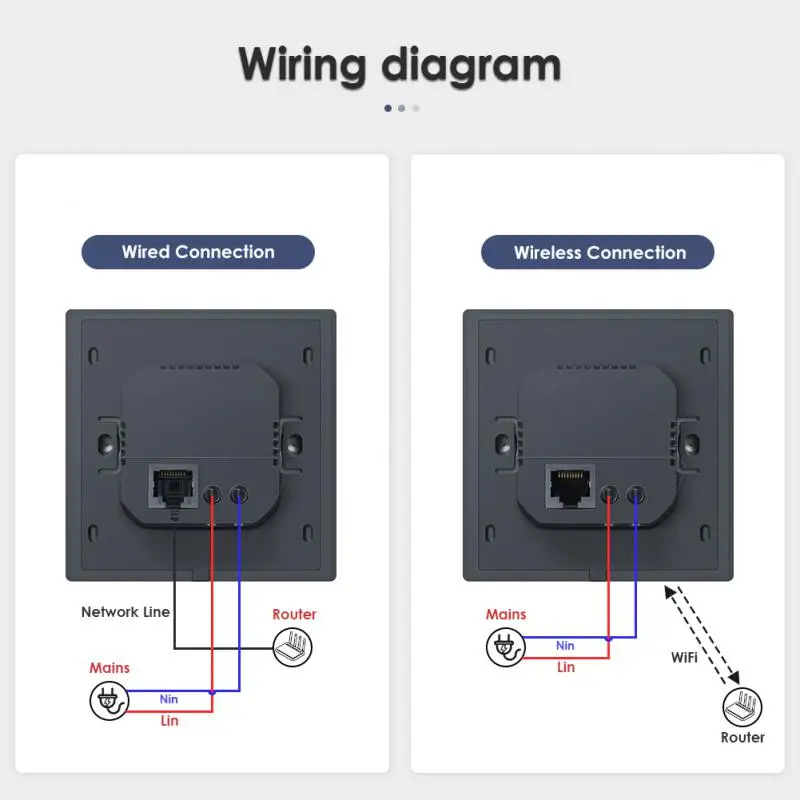 Wiring diagram

Wired Connection

Network Line

Router

Mains

Nin

Lin

Wireless Connection

Mains

Nin

Lin

WiFi

Router