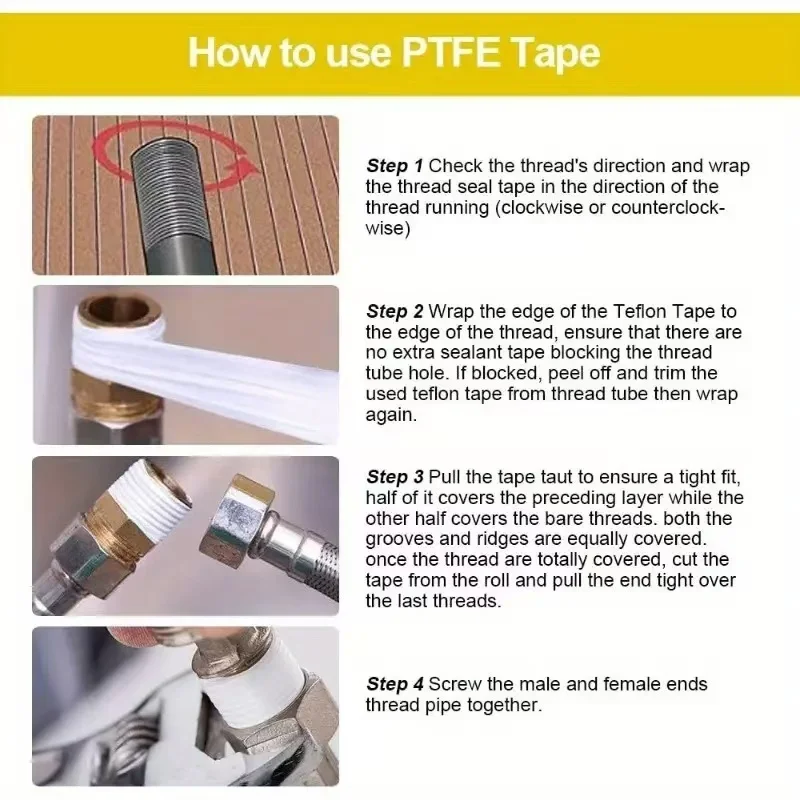 How to use PTFE Tape

Step 1 Check the thread's direction and wrap the thread seal tape in the direction of the thread running (clockwise or counterclockwise)

Step 2 Wrap the edge of the Teflon Tape to the edge of the thread, ensure that there are no extra sealant tape blocking the thread tube hole. If blocked, peel off and trim the used teflon tape from thread tube then wrap again.

Step 3 Pull the tape taut to ensure a tight fit, half of it covers the preceding layer while the other half covers the bare threads. both the grooves and ridges are equally covered. once the thread are totally covered, cut the tape from the roll and pull the end tight over the last threads.

Step 4 Screw the male and female ends thread pipe together.