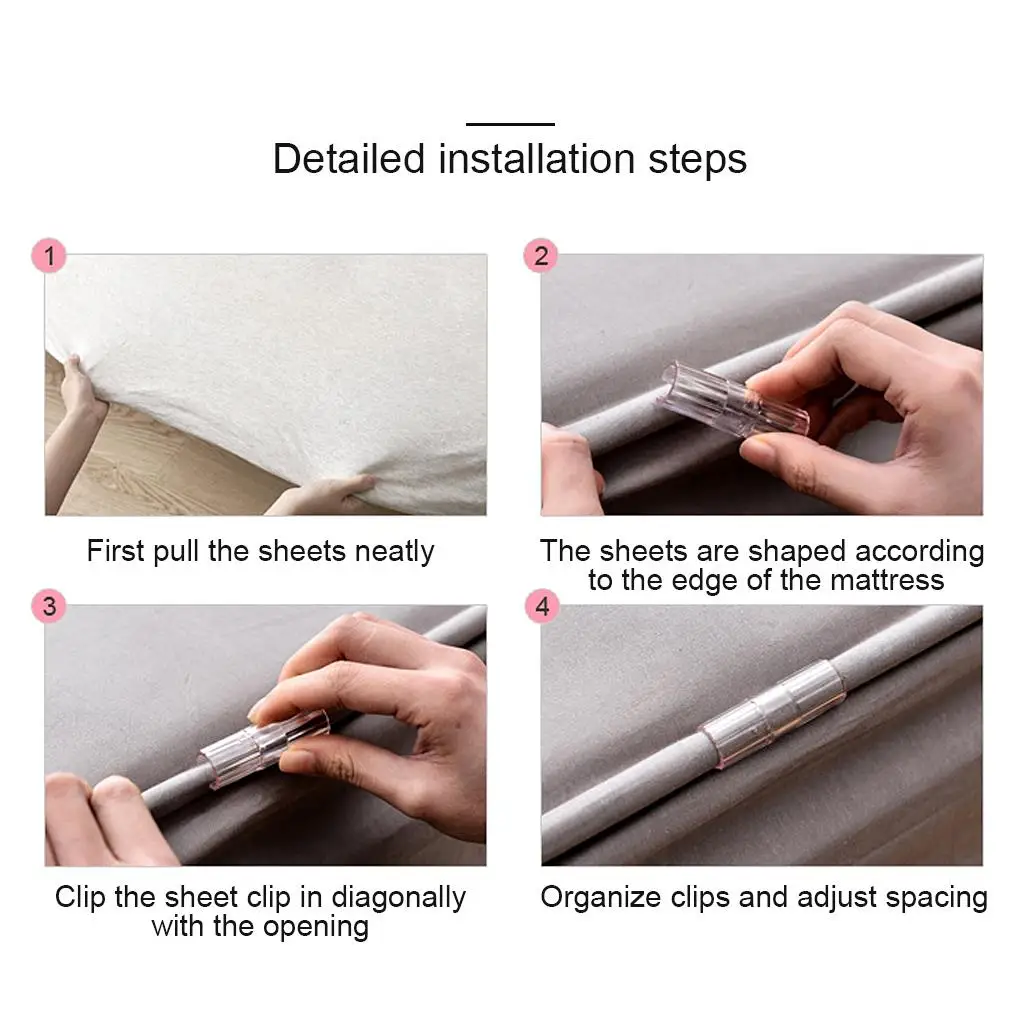 Detailed installation steps

1

First pull the sheets neatly

2

The sheets are shaped according to the edge of the mattress

3

Clip the sheet clip in diagonally with the opening

4

Organize clips and adjust spacing