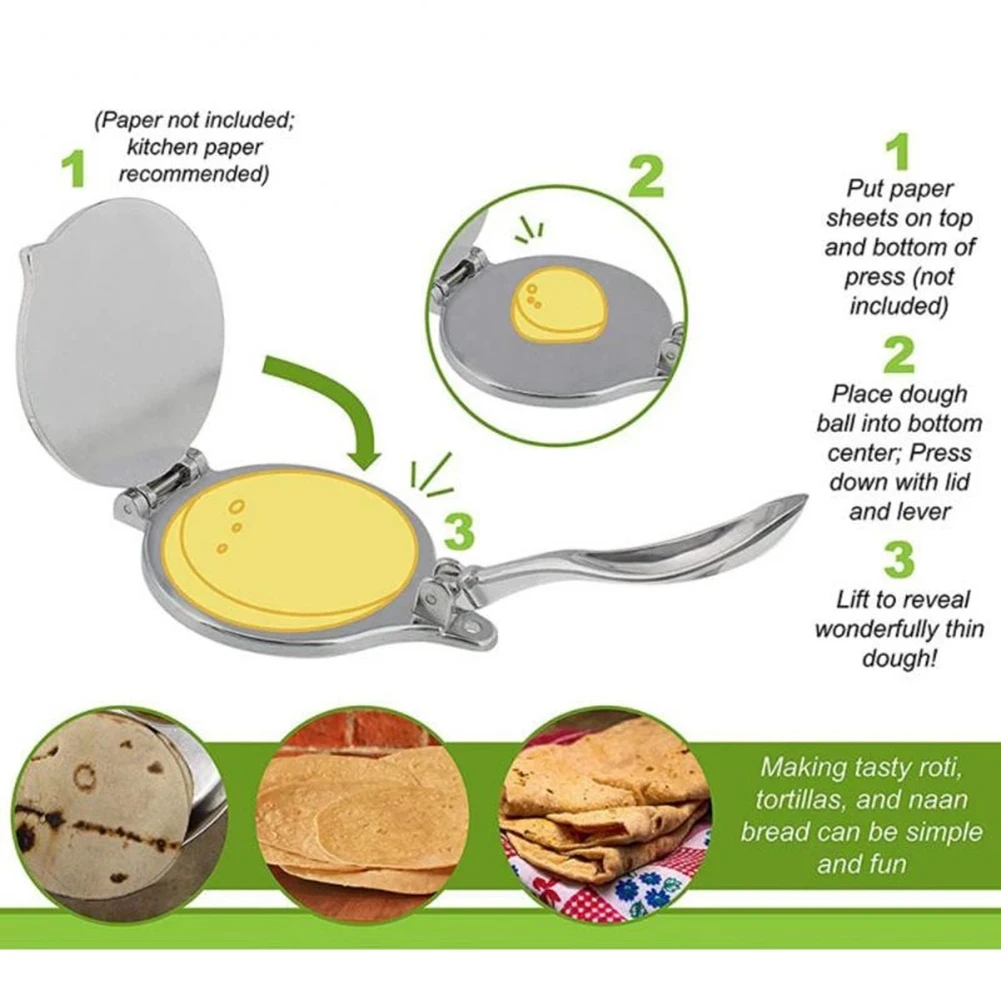 1

(Paper not included; kitchen paper recommended)

2

3

1
Put paper sheets on top and bottom of press (not included)

2
Place dough ball into bottom center; Press down with lid and lever

3
Lift to reveal wonderfully thin dough!

Making tasty roti, tortillas, and naan bread can be simple and fun