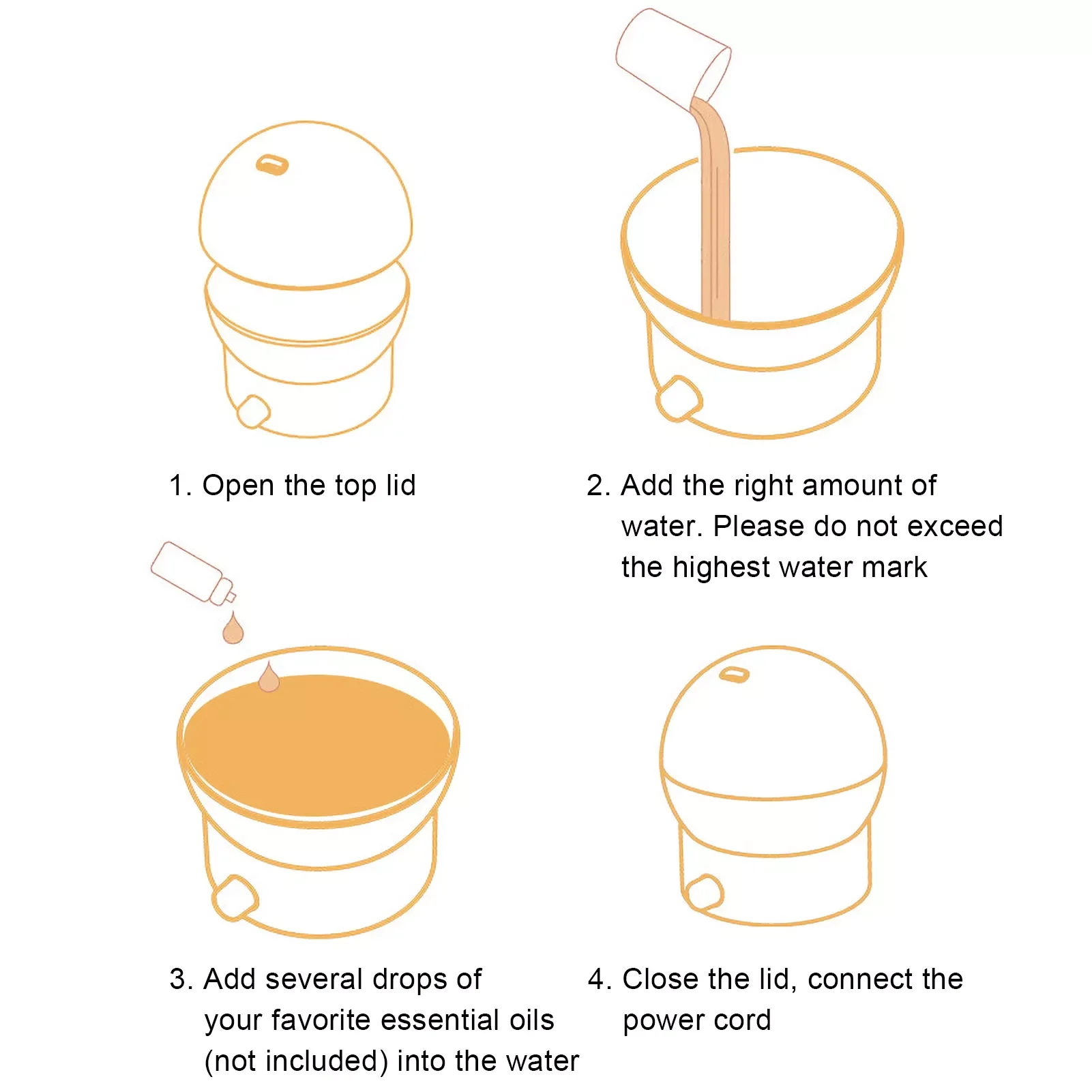 1. Open the top lid

2. Add the right amount of water. Please do not exceed the highest water mark

3. Add several drops of your favorite essential oils (not included) into the water

4. Close the lid, connect the power cord