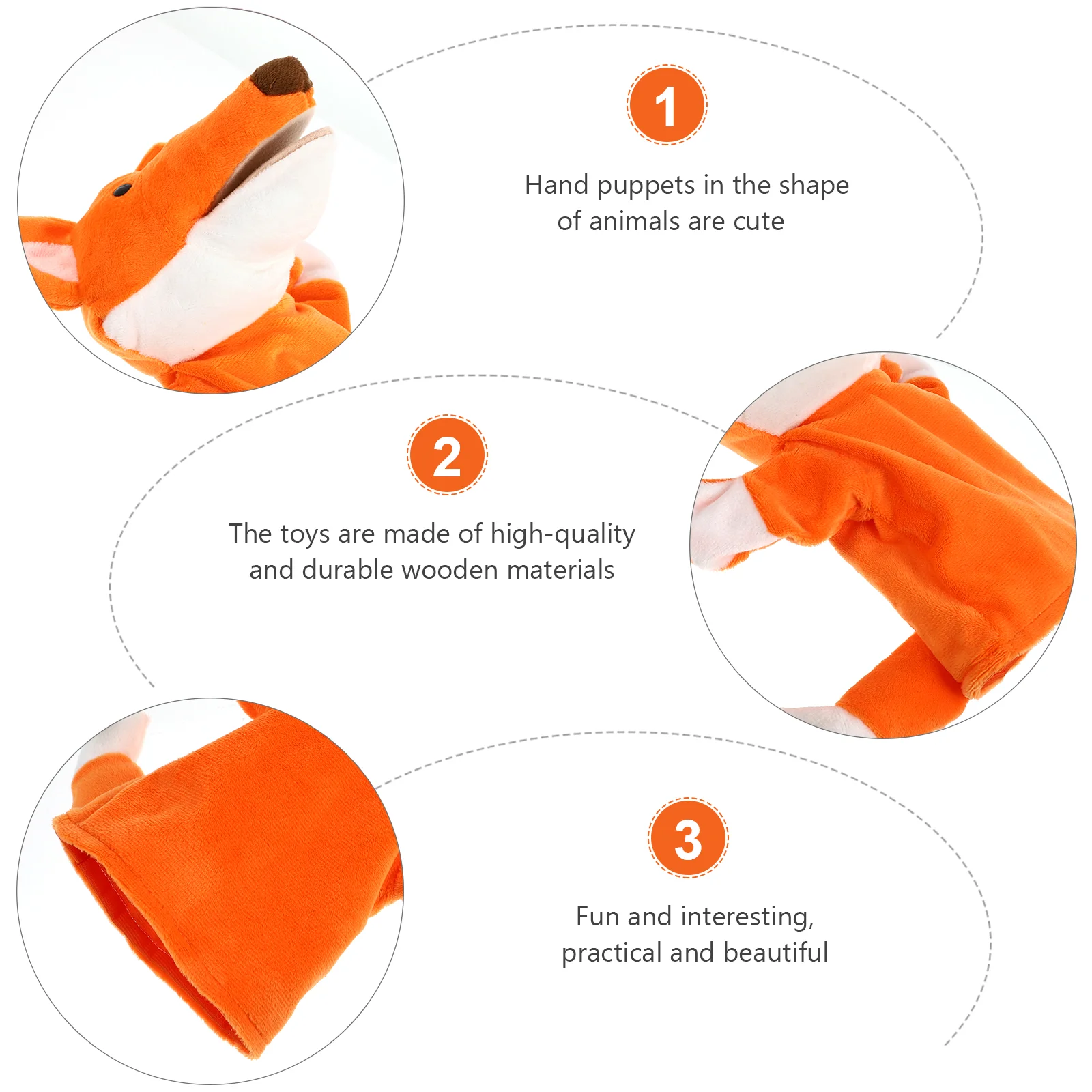 1

Hand puppets in the shape of animals are cute

2

The toys are made of high-quality and durable wooden materials

3

Fun and interesting, practical and beautiful